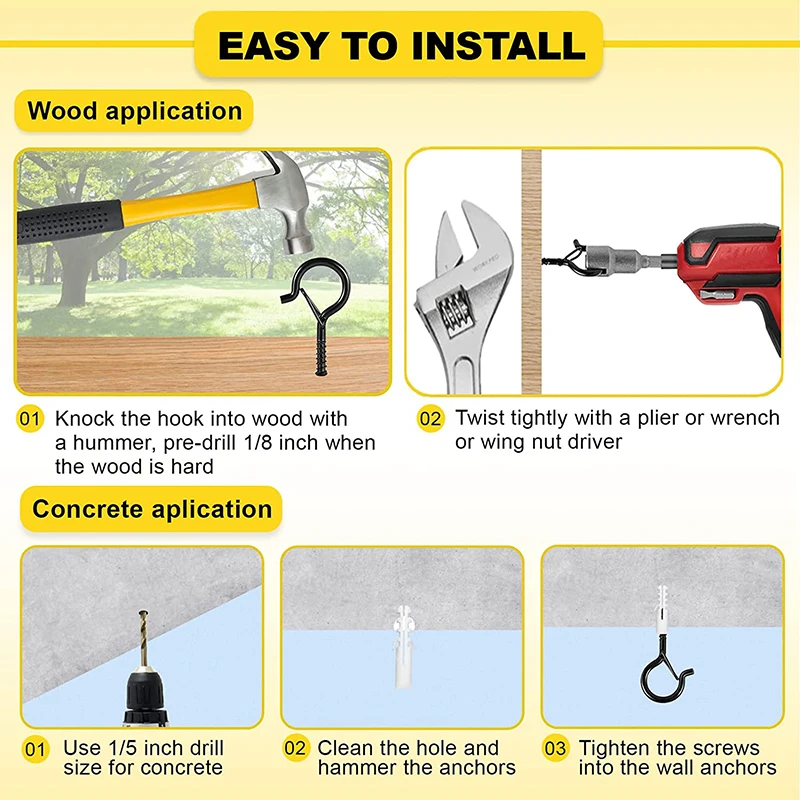 EASY TO INSTALL

Wood application

WORKPRO

01 Knock the hook into wood with a hummer, pre-drill 1/8 inch when the wood is hard

02 Twist tightly with a plier or wrench or wing nut driver

Concrete aplication

01 Use 1/5 inch drill size for concrete

02 Clean the hole and hammer the anchors

03 Tighten the screws into the wall anchors