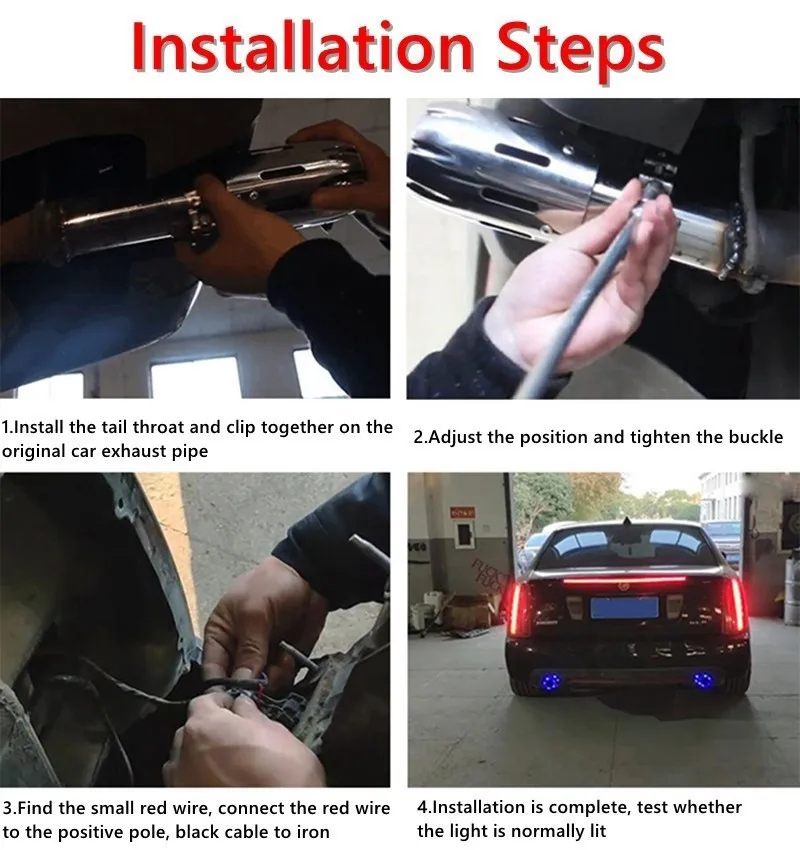 Installation Steps

1.Install the tail throat and clip together on the original car exhaust pipe

2.Adjust the position and tighten the buckle

3.Find the small red wire, connect the red wire to the positive pole, black cable to iron

4.Installation is complete, test whether the light is normally lit