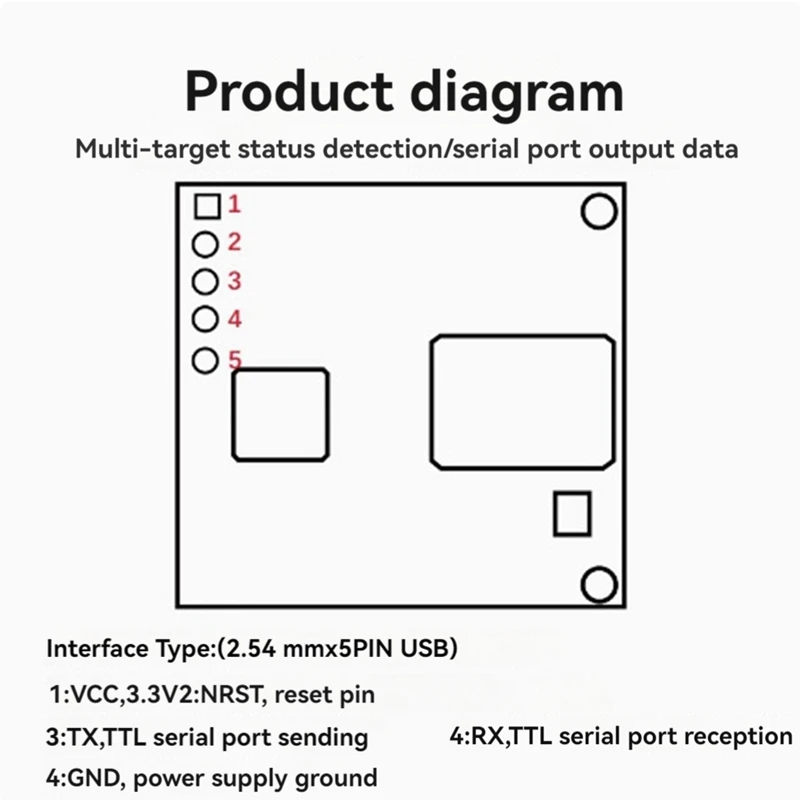 Product diagram

Multi-target status detection/serial port output data

1
2
3
4
5

Interface Type:(2.54 mmx5PIN USB)

1:VCC,3.3V2:NRST, reset pin

3:TX,TTL serial port sending

4:RX,TTL serial port reception

4:GND, power supply ground