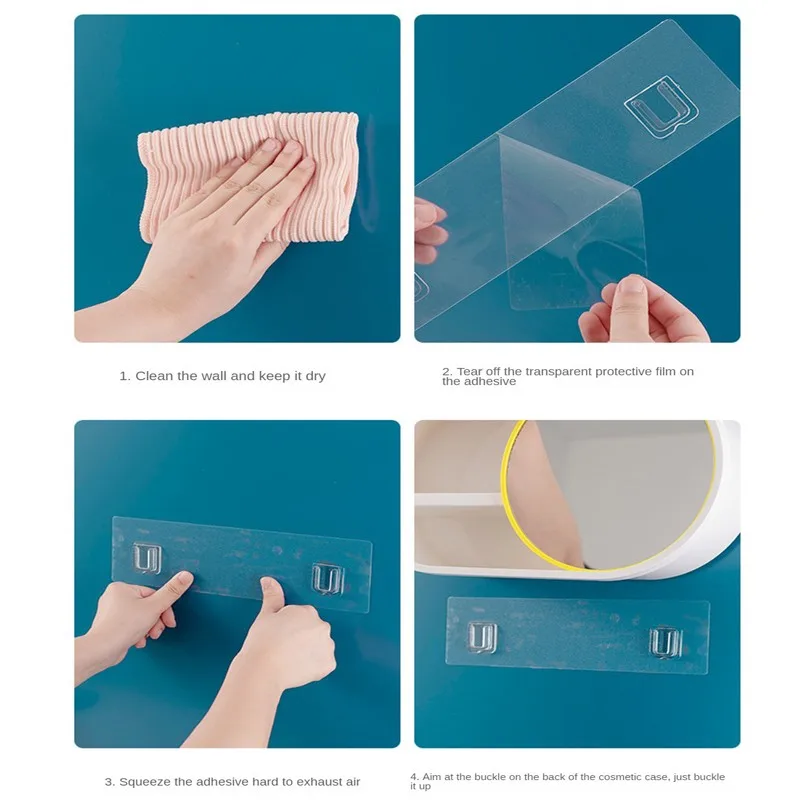 1. Clean the wall and keep it dry

2. Tear off the transparent protective film on the adhesive

3. Squeeze the adhesive hard to exhaust air

4. Aim at the buckle on the back of the cosmetic case, just buckle it up