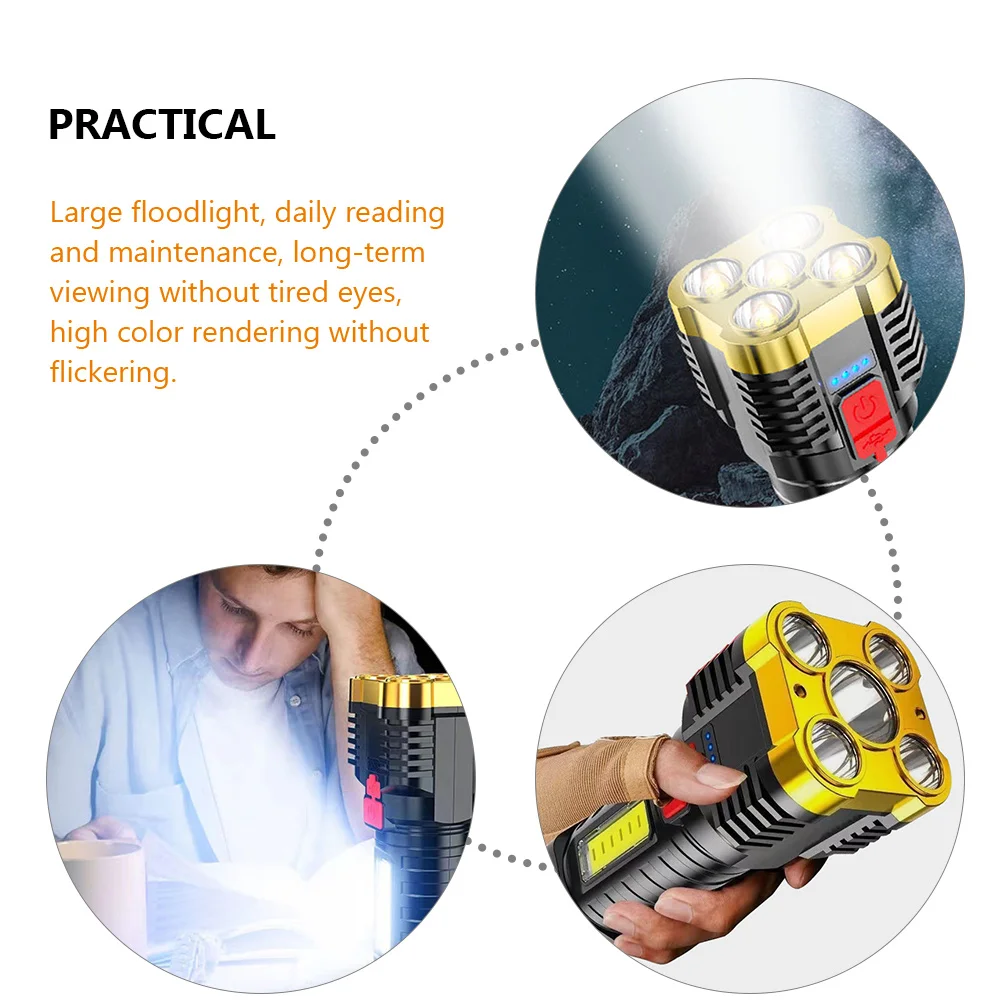 PRACTICAL

Large floodlight, daily reading and maintenance, long-term viewing without tired eyes, high color rendering without flickering.