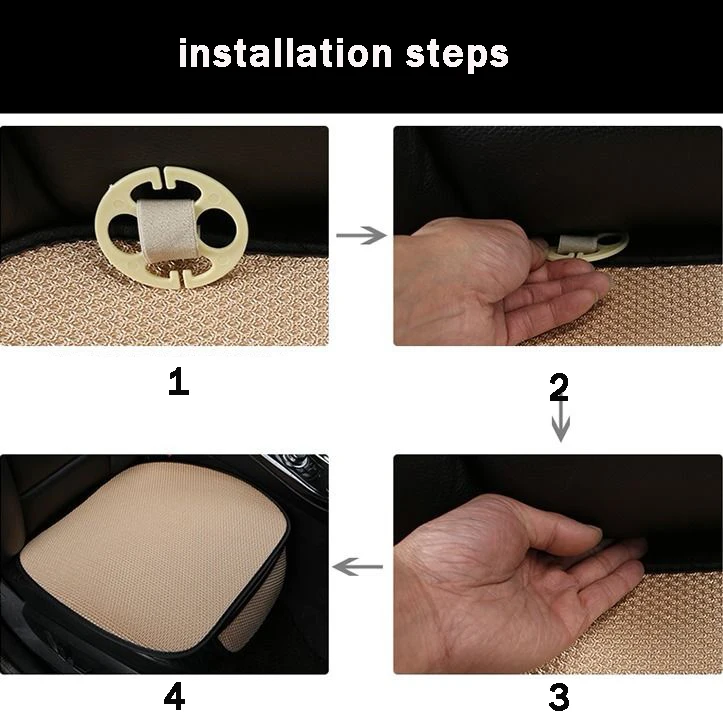 installation steps

1

2

4

3