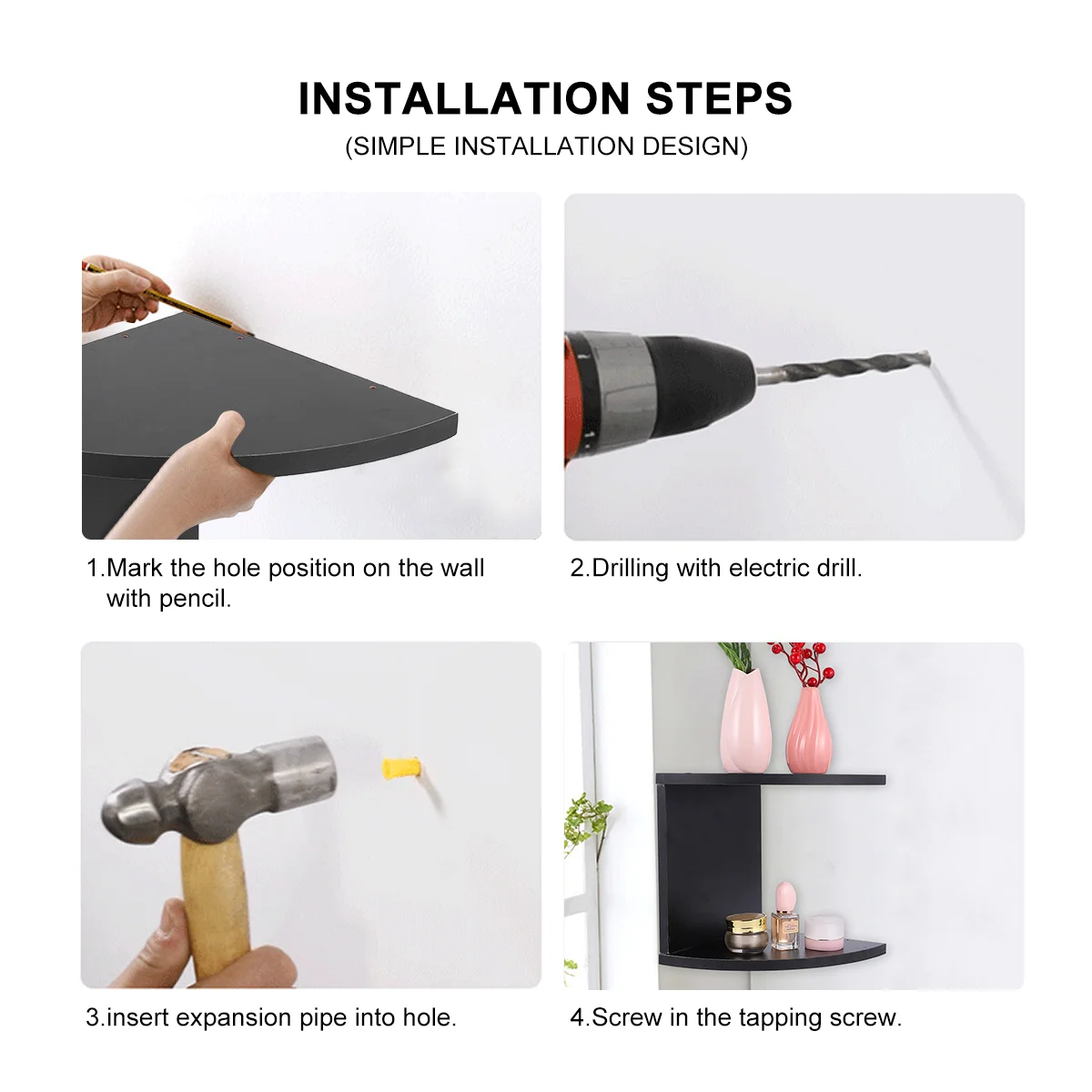 INSTALLATION STEPS

(SIMPLE INSTALLATION DESIGN)

1.Mark the hole position on the wall with pencil.

2.Drilling with electric drill.

3.insert expansion pipe into hole.

4.Screw in the tapping screw.