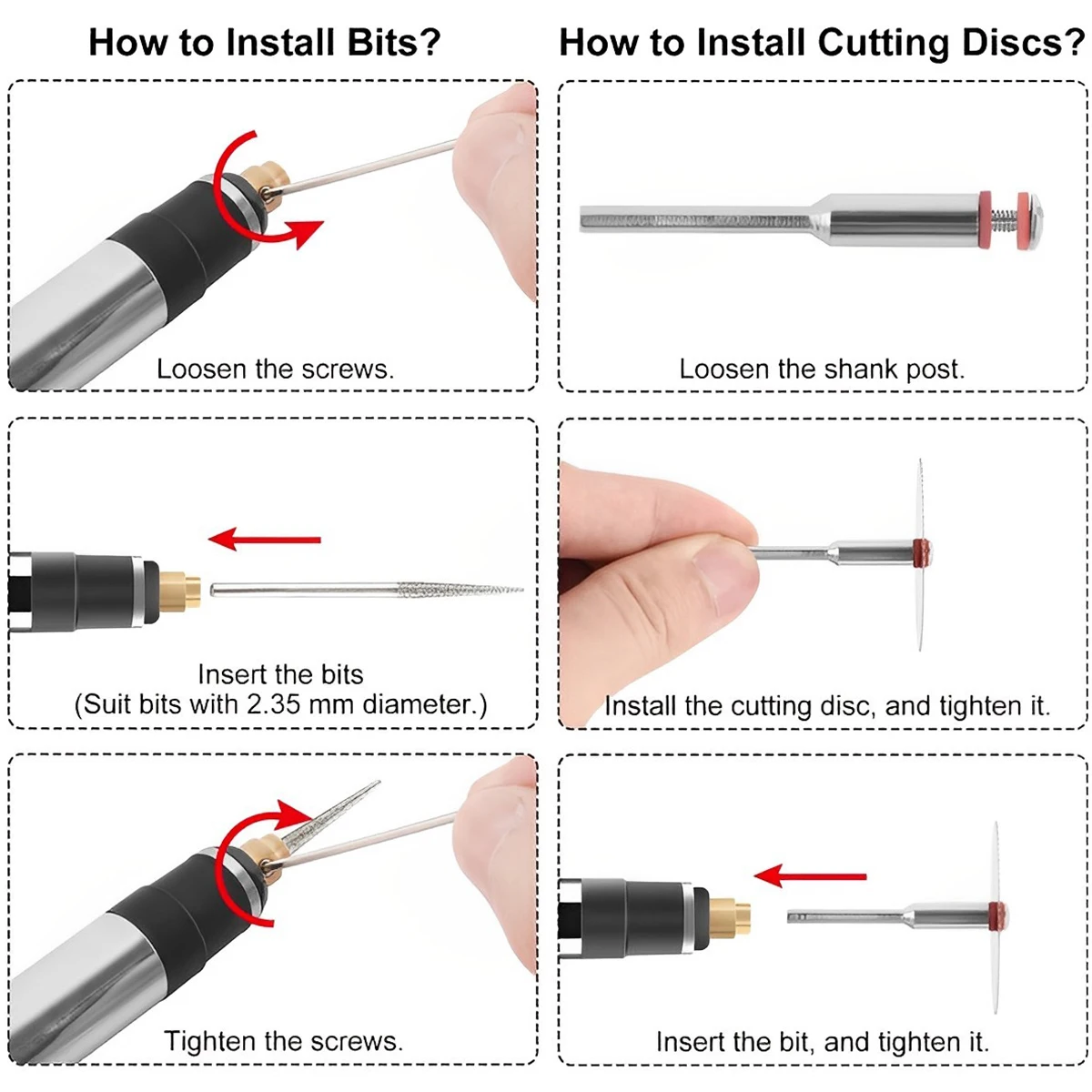 How to Install Bits?

Loosen the screws.

Insert the bits
(Suit bits with 2.35 mm diameter.)

Tighten the screws.

How to Install Cutting Discs?

Loosen the shank post.

Install the cutting disc, and tighten it.

Insert the bit, and tighten it.