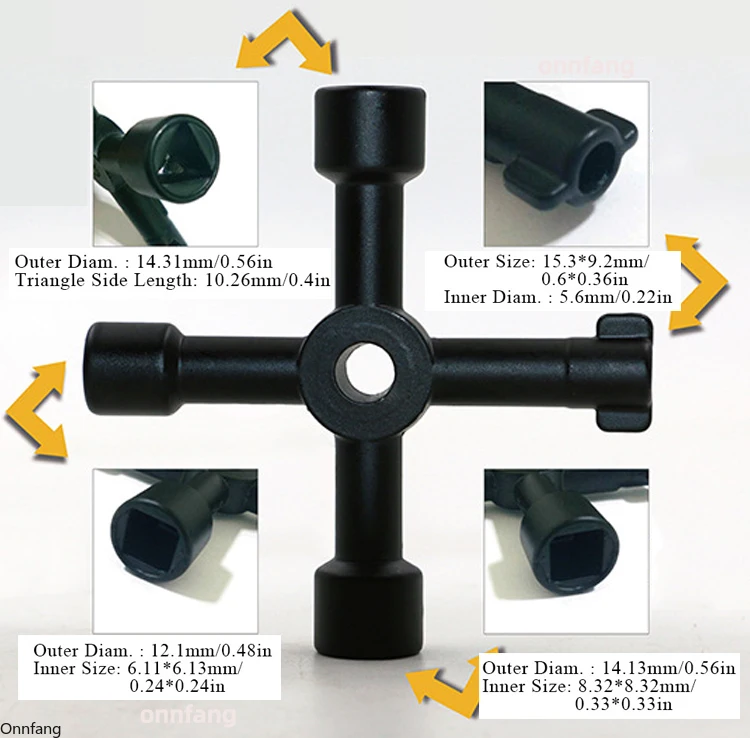 onnfang

Outer Diam. : 14.31mm/0.56in
Triangle Side Length: 10.26mm/0.4in

Outer Size: 15.3*9.2mm/ 0.6*0.36in
Inner Diam. : 5.6mm/0.22in

Outer Diam. : 12.1mm/0.48in
Inner Size: 6.11*6.13mm/ 0.24*0.24in

Outer Diam. : 14.13mm/0.56in
Inner Size: 8.32*8.32mm/ 0.33*0.33in

onnfang

Onnfang