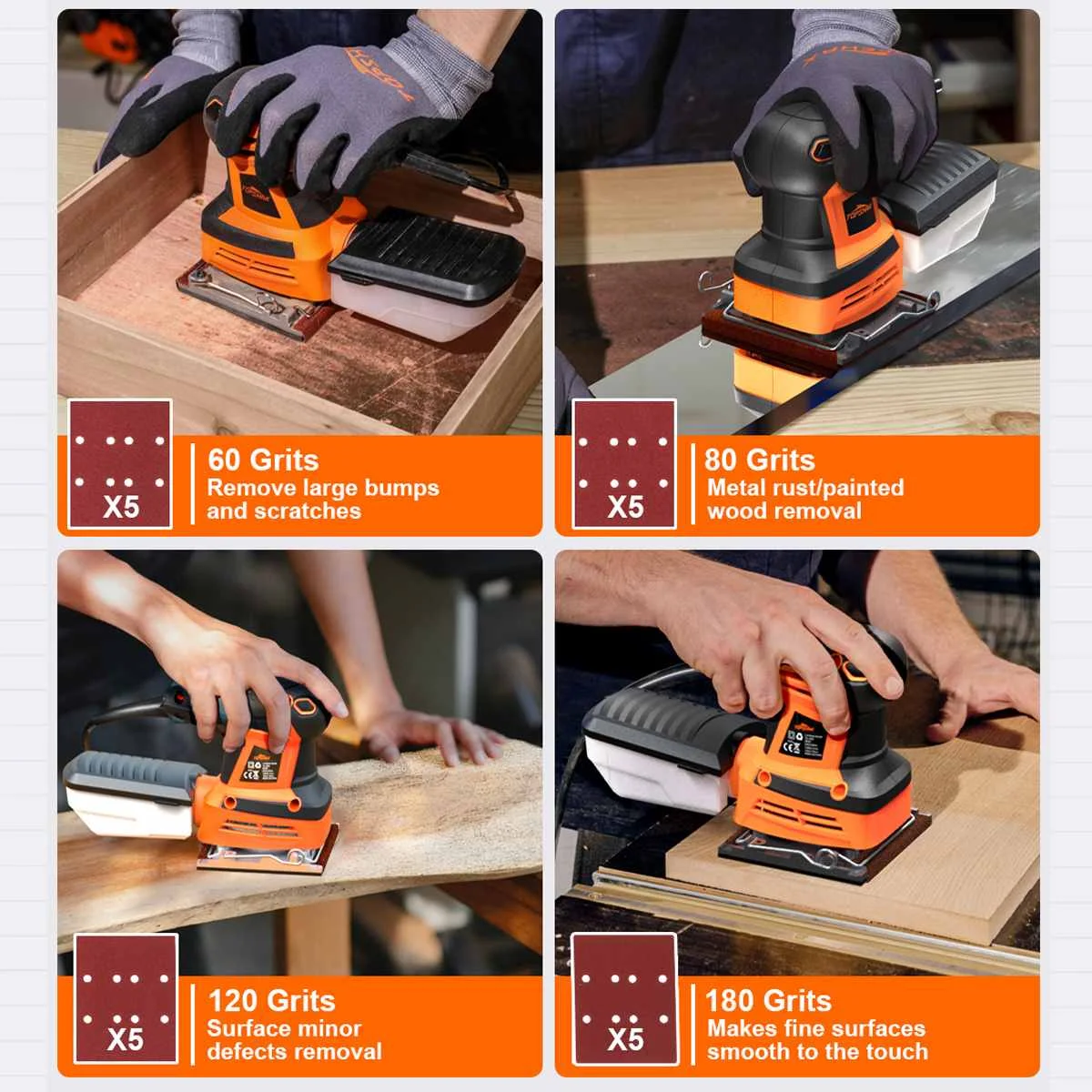 X5

60 Grits
Remove large bumps and scratches

X5

80 Grits
Metal rust/painted wood removal

X5

120 Grits
Surface minor defects removal

X5

180 Grits
Makes fine surfaces smooth to the touch