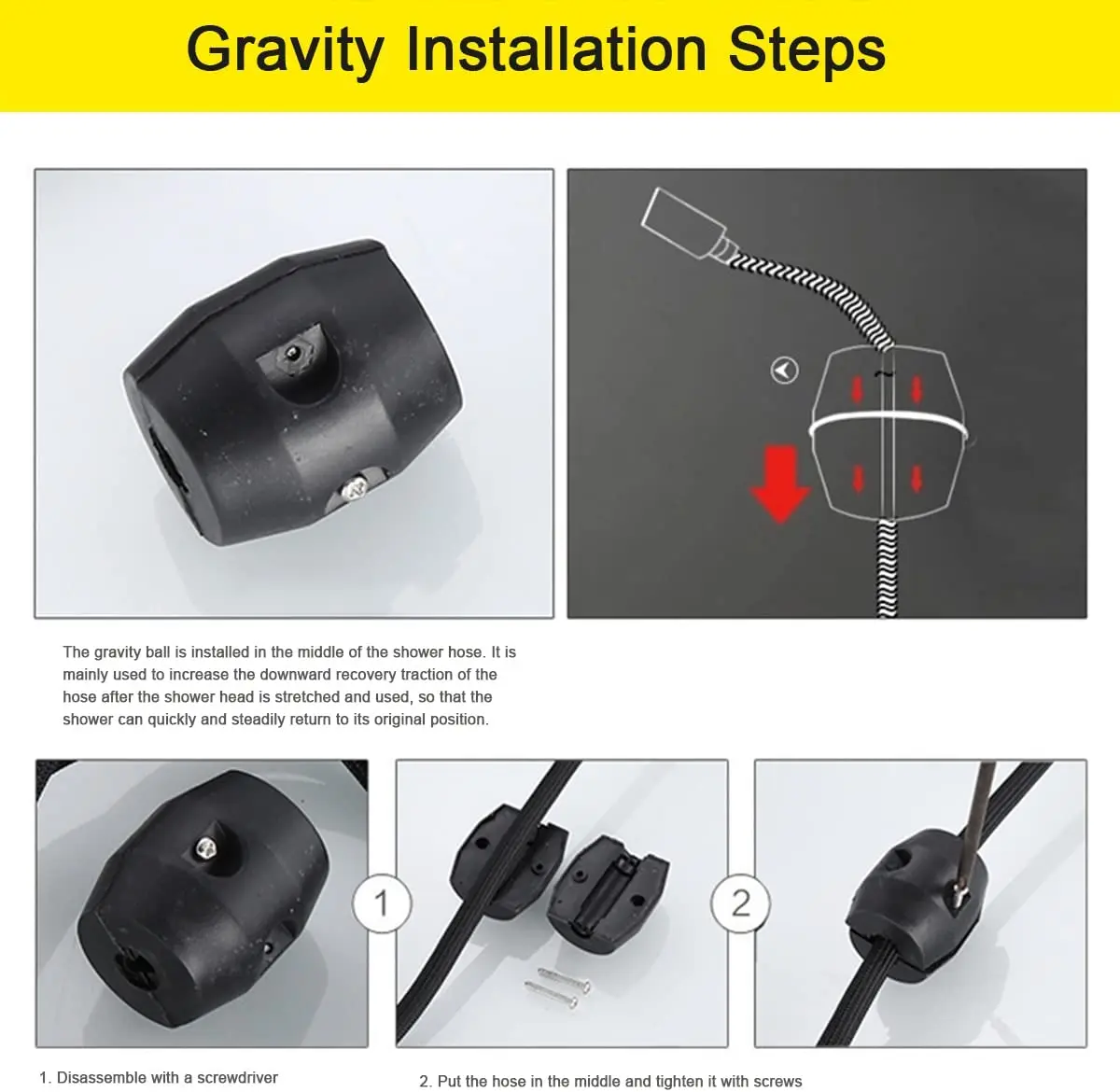 Gravity Installation Steps

The gravity ball is installed in the middle of the shower hose. It is mainly used to increase the downward recovery traction of the hose after the shower head is stretched and used, so that the shower can quickly and steadily return to its original position.

1

2

1. Disassemble with a screwdriver

2. Put the hose in the middle and tighten it with screws