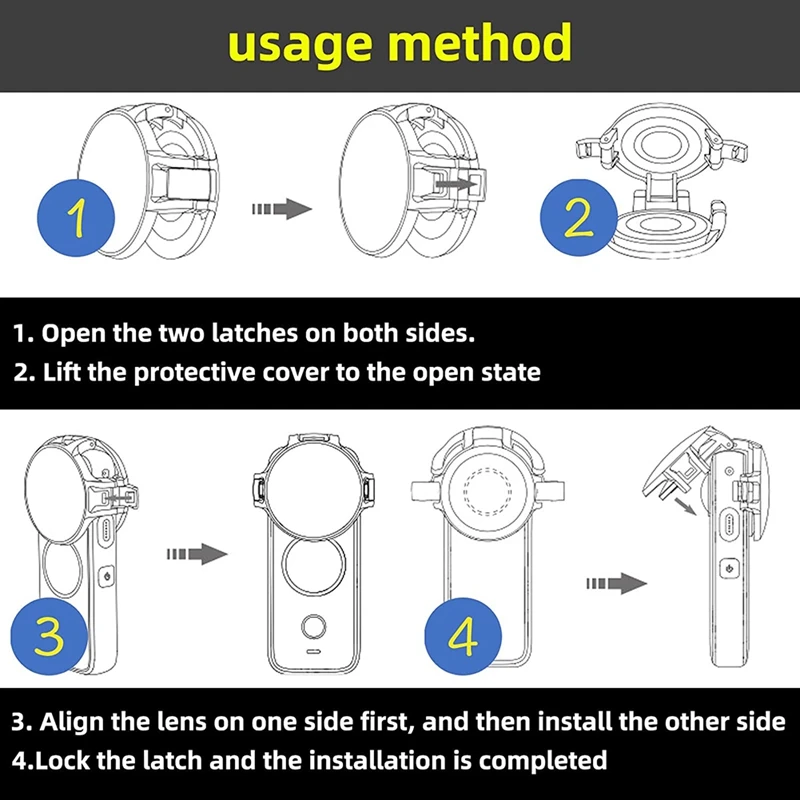 usage method

1

2

1. Open the two latches on both sides.
2. Lift the protective cover to the open state

3

4

3. Align the lens on one side first, and then install the other side
4.Lock the latch and the installation is completed