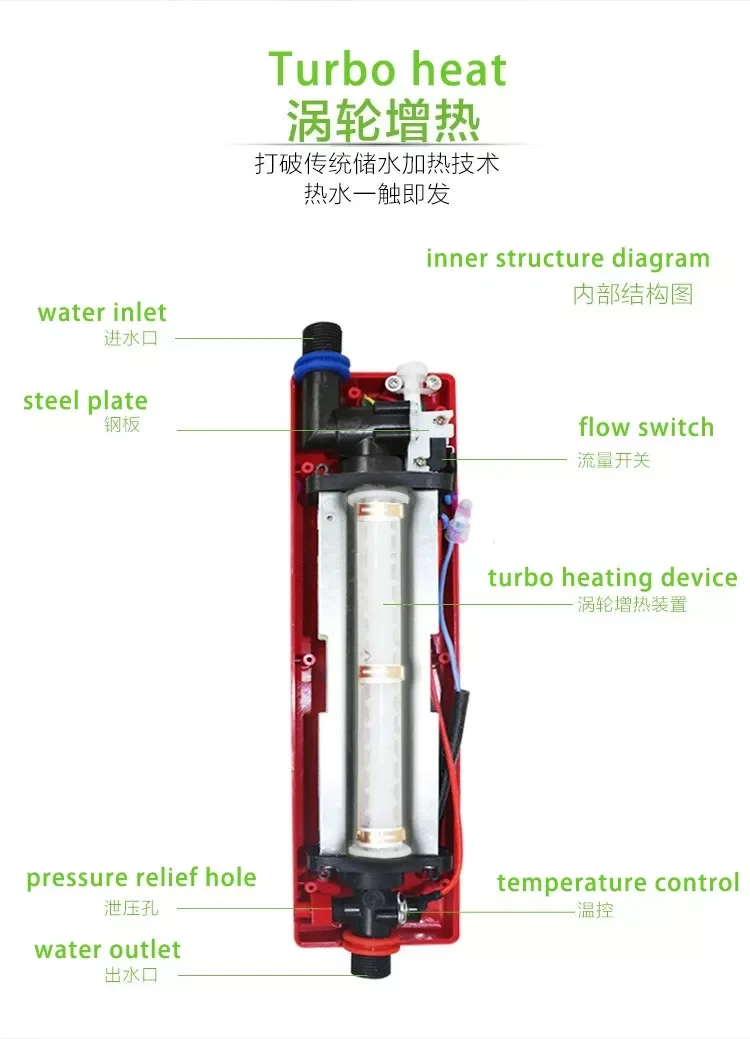 Turbo heat
涡轮增热
打破传统储水加热技术
热水一触即发

inner structure diagram
内部结构图

water inlet
进水口

steel plate
钢板

flow switch
流量开关

turbo heating device
涡轮增热装置

pressure relief hole
泄压孔

temperature control
温控

water outlet
出水口