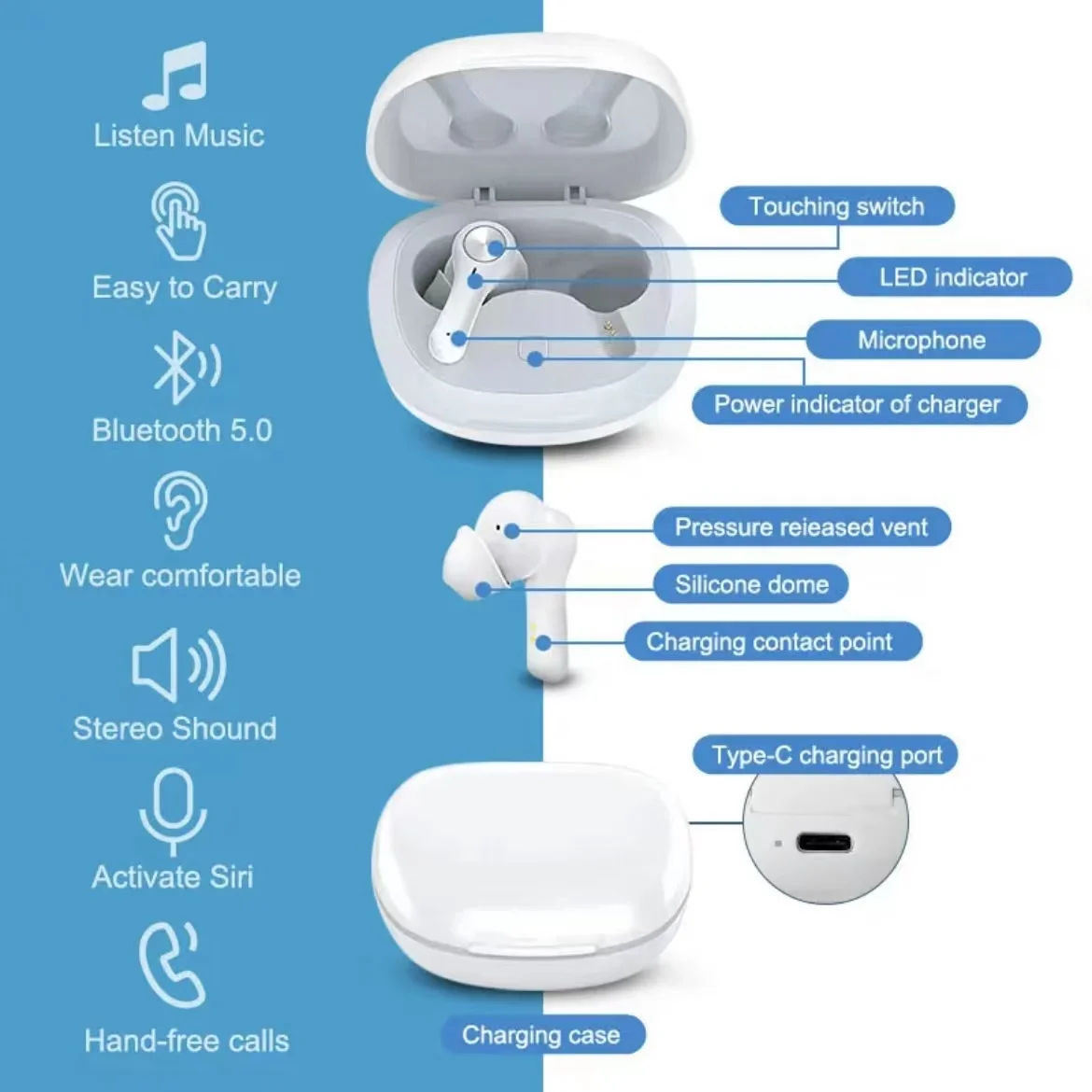 Listen Music

Easy to Carry

Bluetooth 5.0

Wear comfortable

Stereo Shound

Activate Siri

Hand-free calls

Touching switch

LED indicator

Microphone

Power indicator of charger

Pressure reieased vent

Silicone dome

Charging contact point

Type-C charging port

Charging case