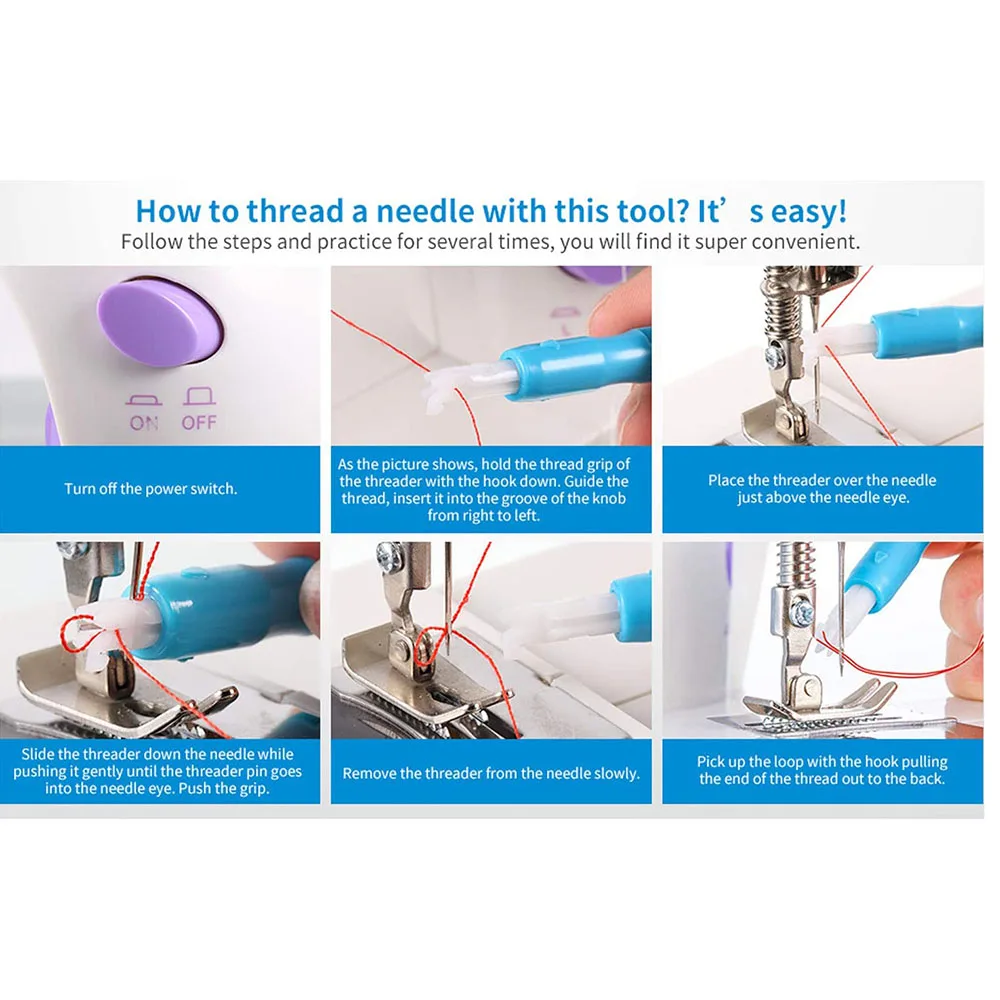 How to thread a needle with this tool? It’ s easy!
Follow the steps and practice for several times, you will find it super convenient.

ON OFF

Turn off the power switch.

As the picture shows, hold the thread grip of the threader with the hook down. Guide the thread, insert it into the groove of the knob from right to left.

Place the threader over the needle just above the needle eye.

Slide the threader down the needle while pushing it gently until the threader pin goes into the needle eye. Push the grip.

Remove the threader from the needle slowly.

Pick up the loop with the hook pulling the end of the thread out to the back.