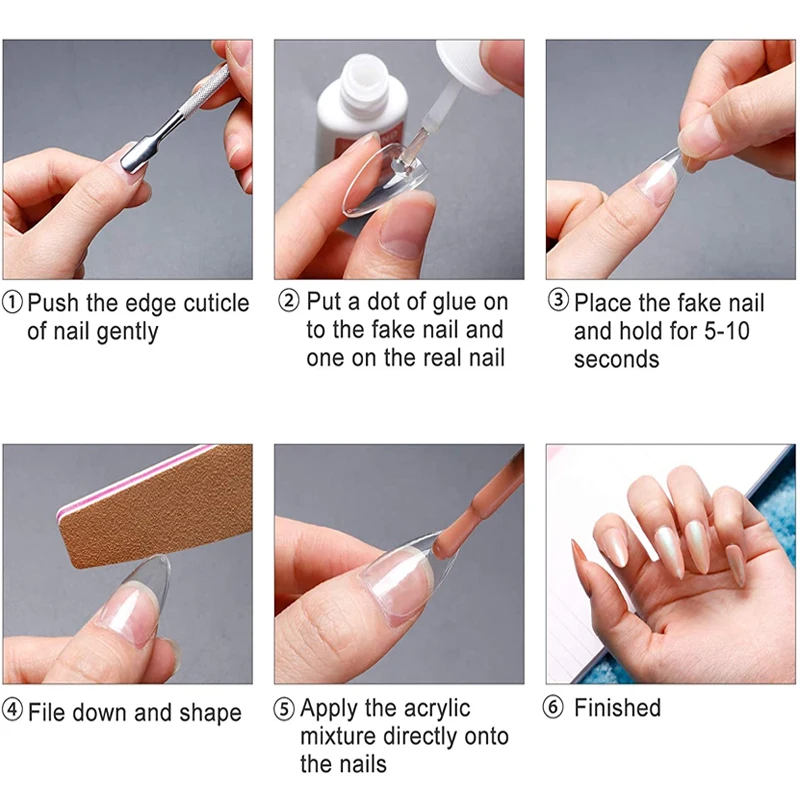 ① Push the edge cuticle of nail gently

② Put a dot of glue on to the fake nail and one on the real nail

③ Place the fake nail and hold for 5-10 seconds

④ File down and shape

⑤ Apply the acrylic mixture directly onto the nails

⑥ Finished