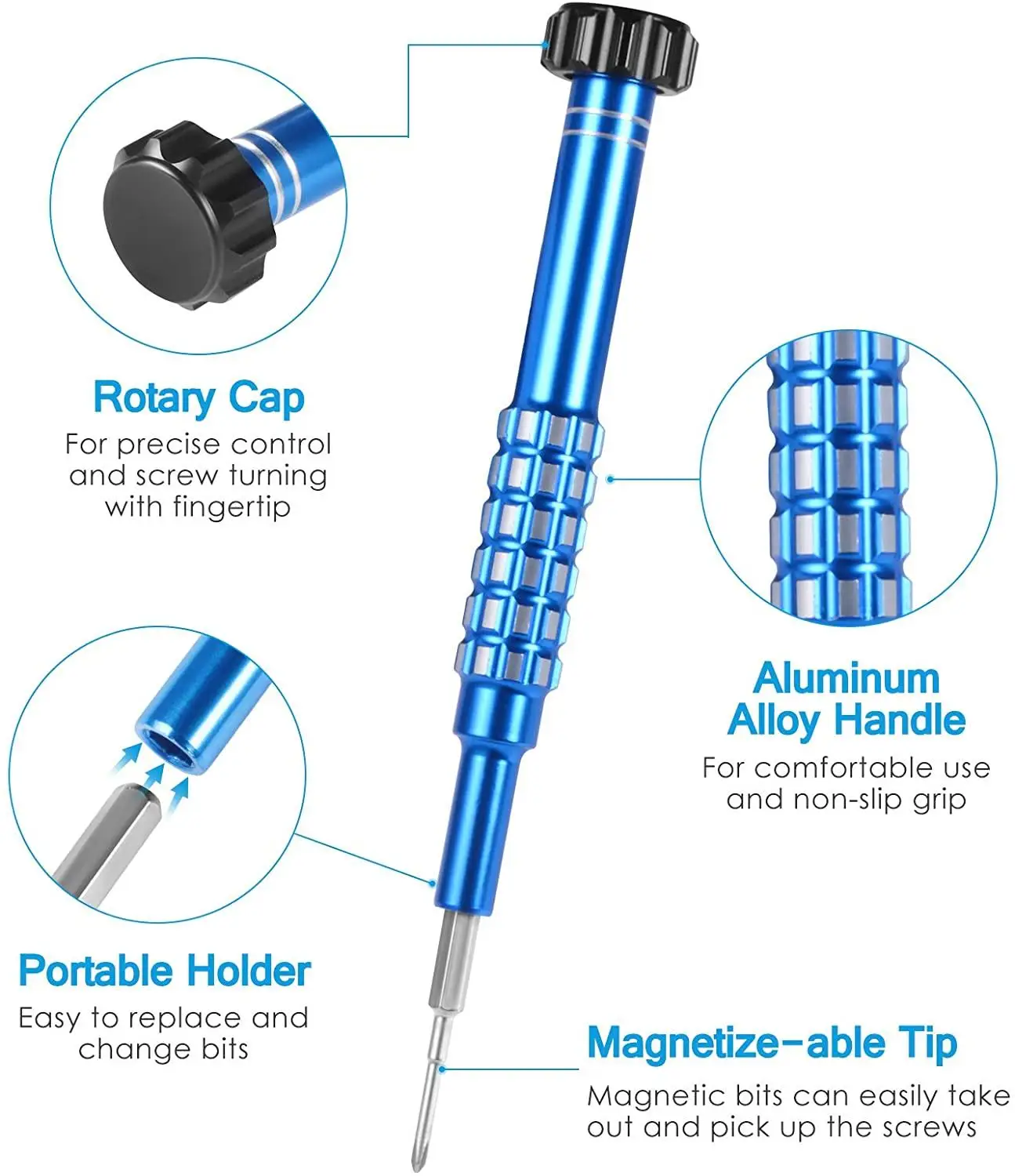 Rotary Cap
For precise control and screw turning with fingertip

Aluminum Alloy Handle
For comfortable use and non-slip grip

Portable Holder
Easy to replace and change bits

Magnetize-able Tip
Magnetic bits can easily take out and pick up the screws