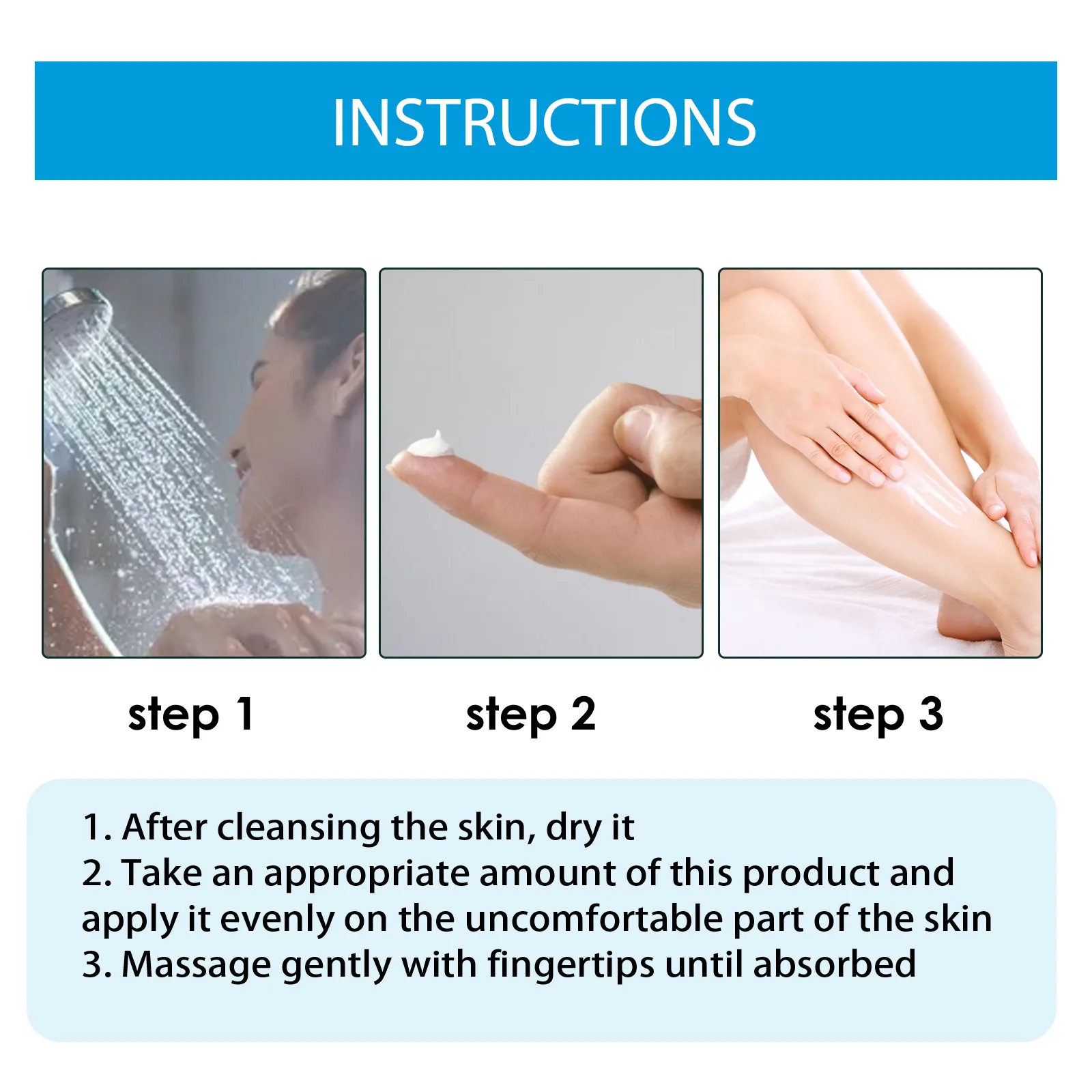 INSTRUCTIONS

step 1

step 2

step 3

1. After cleansing the skin, dry it
2. Take an appropriate amount of this product and apply it evenly on the uncomfortable part of the skin
3. Massage gently with fingertips until absorbed