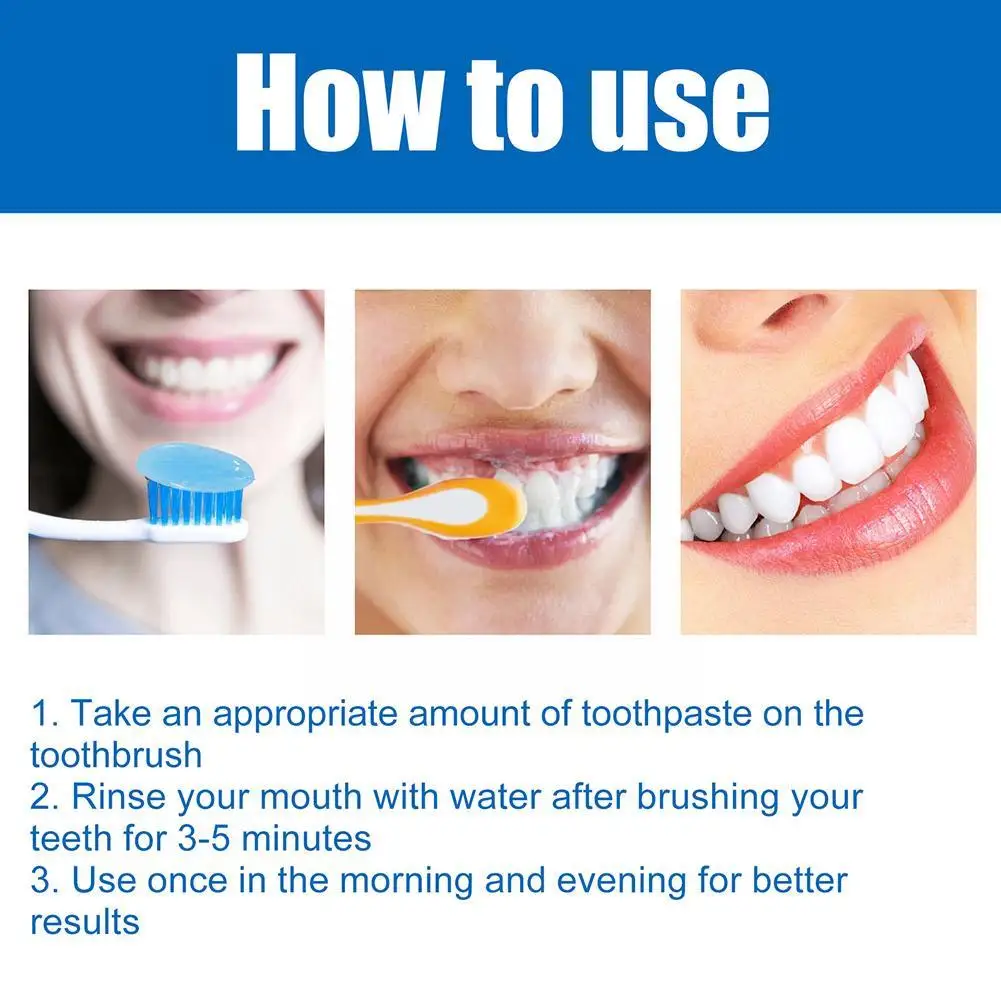 How to use

1. Take an appropriate amount of toothpaste on the toothbrush
2. Rinse your mouth with water after brushing your teeth for 3-5 minutes
3. Use once in the morning and evening for better results