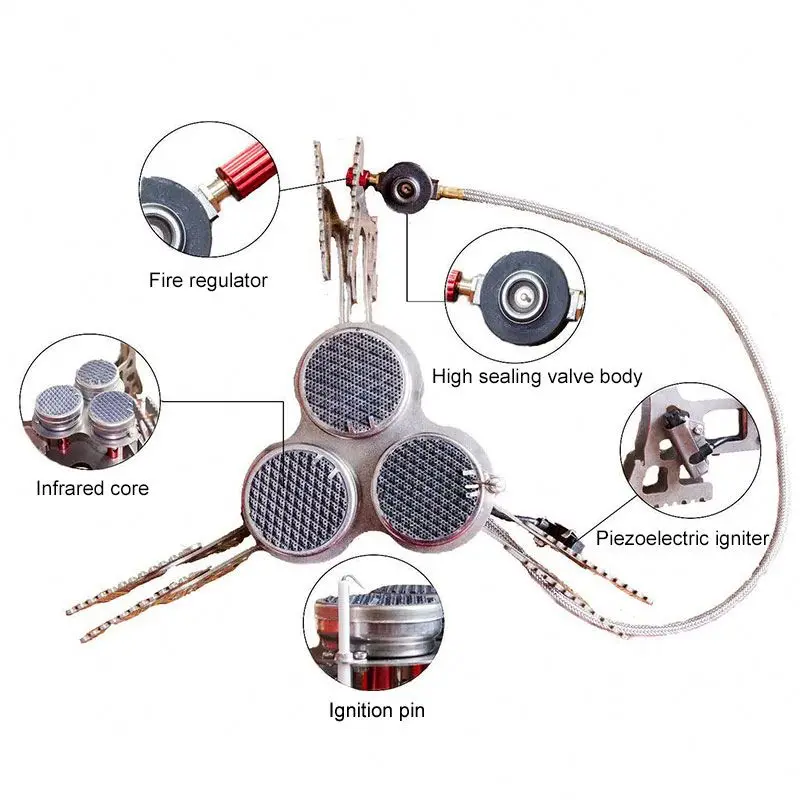 Fire regulator

High sealing valve body

Infrared core

Piezoelectric igniter

Ignition pin