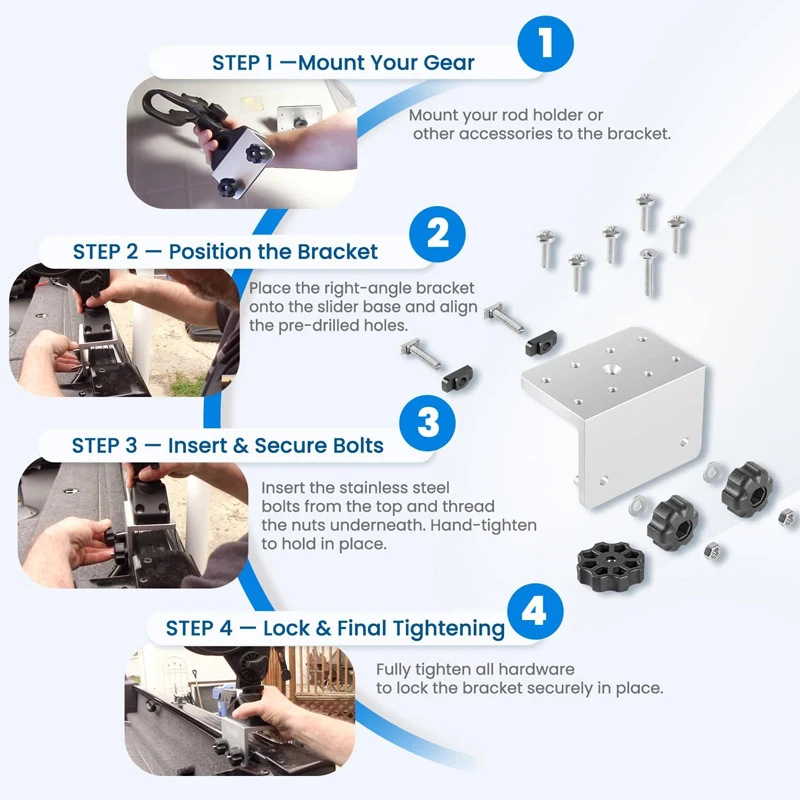 1

STEP 1 —Mount Your Gear

Mount your rod holder or other accessories to the bracket.

2

STEP 2 — Position the Bracket

Place the right-angle bracket onto the slider base and align the pre-drilled holes.

3

STEP 3 — Insert & Secure Bolts

Insert the stainless steel bolts from the top and thread the nuts underneath. Hand-tighten to hold in place.

4

STEP 4 — Lock & Final Tightening

Fully tighten all hardware to lock the bracket securely in place.