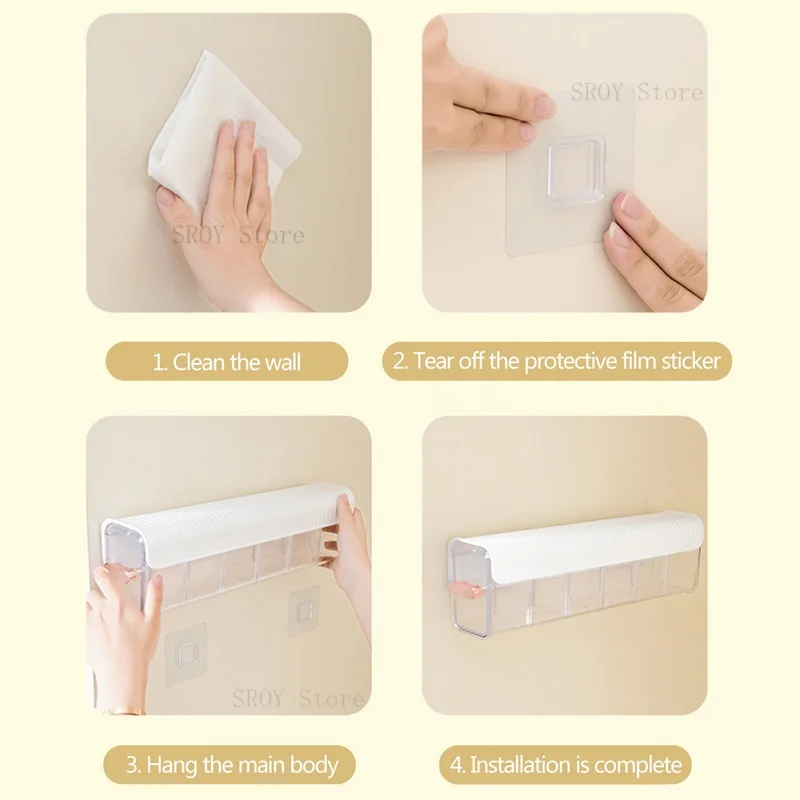 SROY Store

SROY Store

1. Clean the wall

2. Tear off the protective film sticker

SROY Store

3. Hang the main body

4. Installation is complete