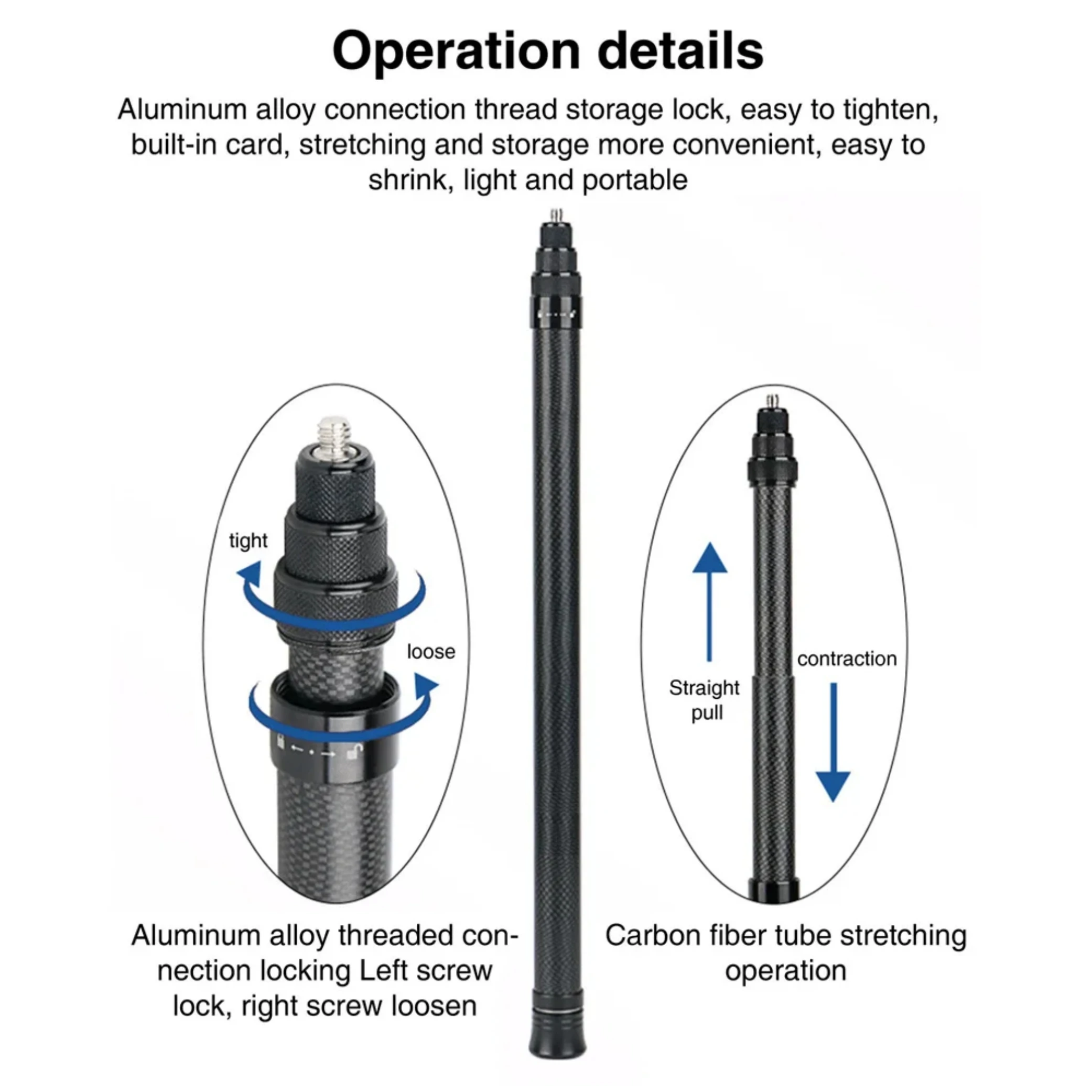 Operation details

Aluminum alloy connection thread storage lock, easy to tighten, built-in card, stretching and storage more convenient, easy to shrink, light and portable

tight

loose

Straight pull

contraction

Aluminum alloy threaded connection locking Left screw lock, right screw loosen

Carbon fiber tube stretching operation