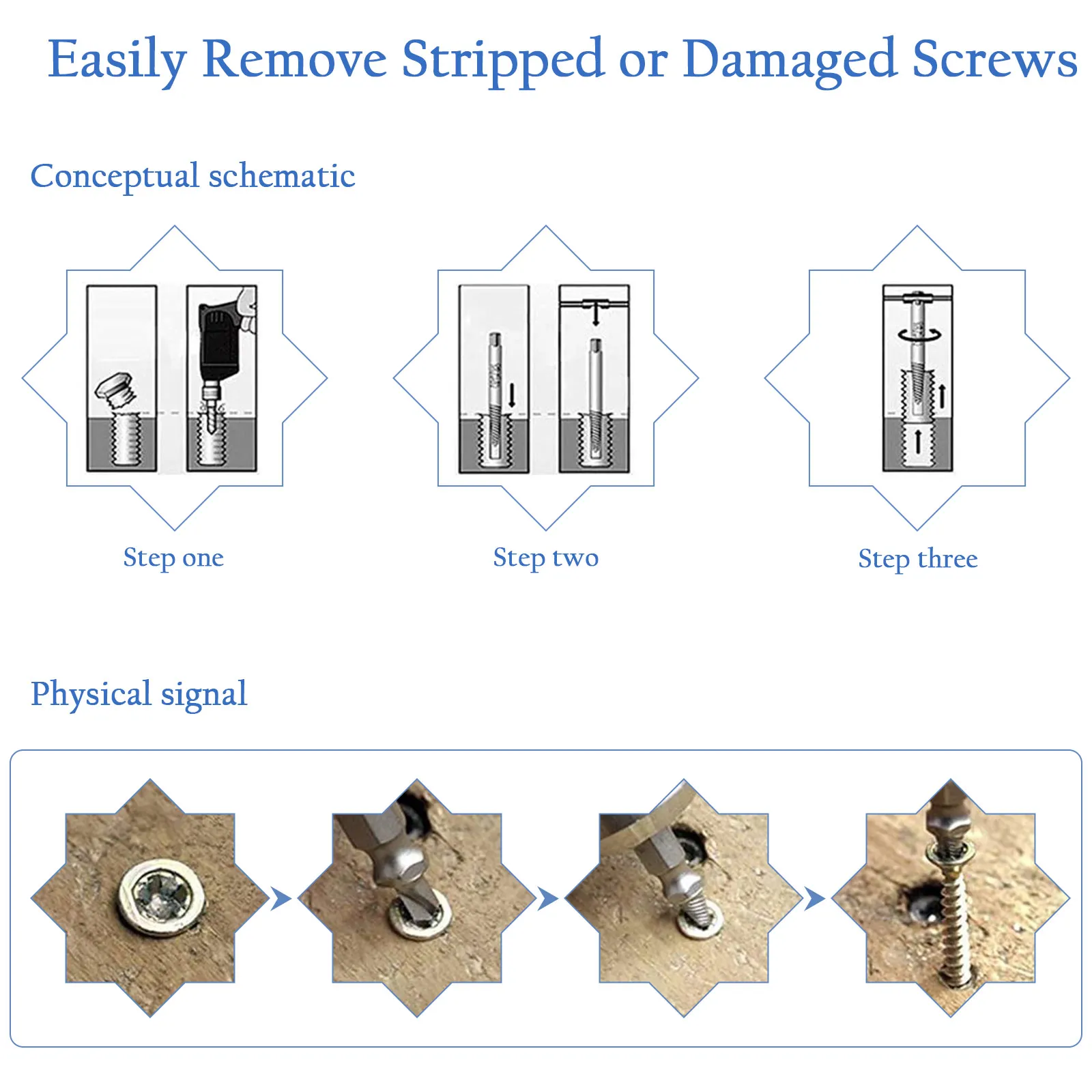 Easily Remove Stripped or Damaged Screws

Conceptual schematic

Step one

Step two

Step three

Physical signal