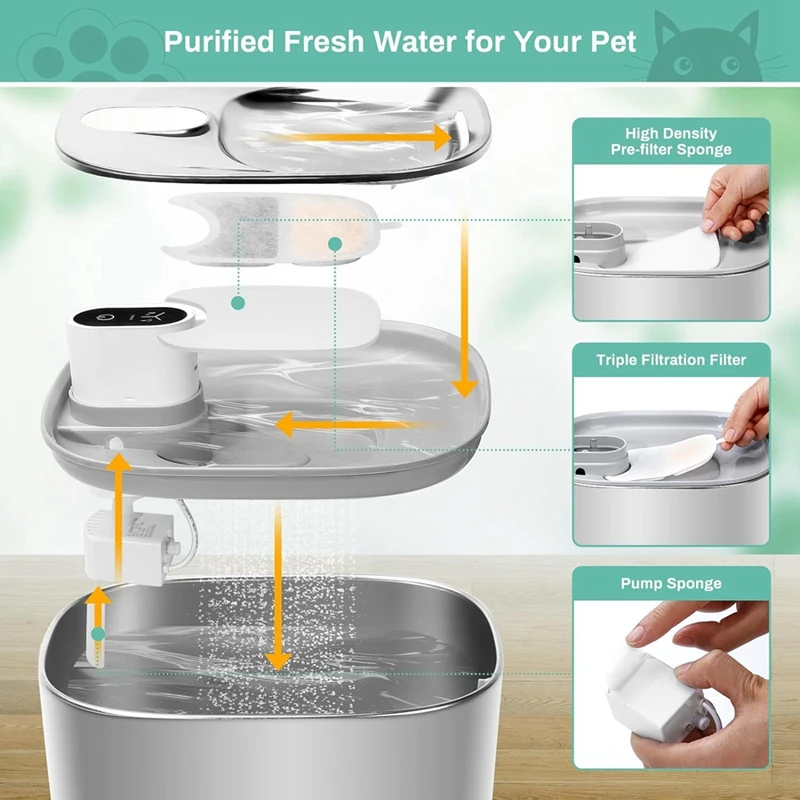 Purified Fresh Water for Your Pet

High Density Pre-filter Sponge

Triple Filtration Filter

Pump Sponge