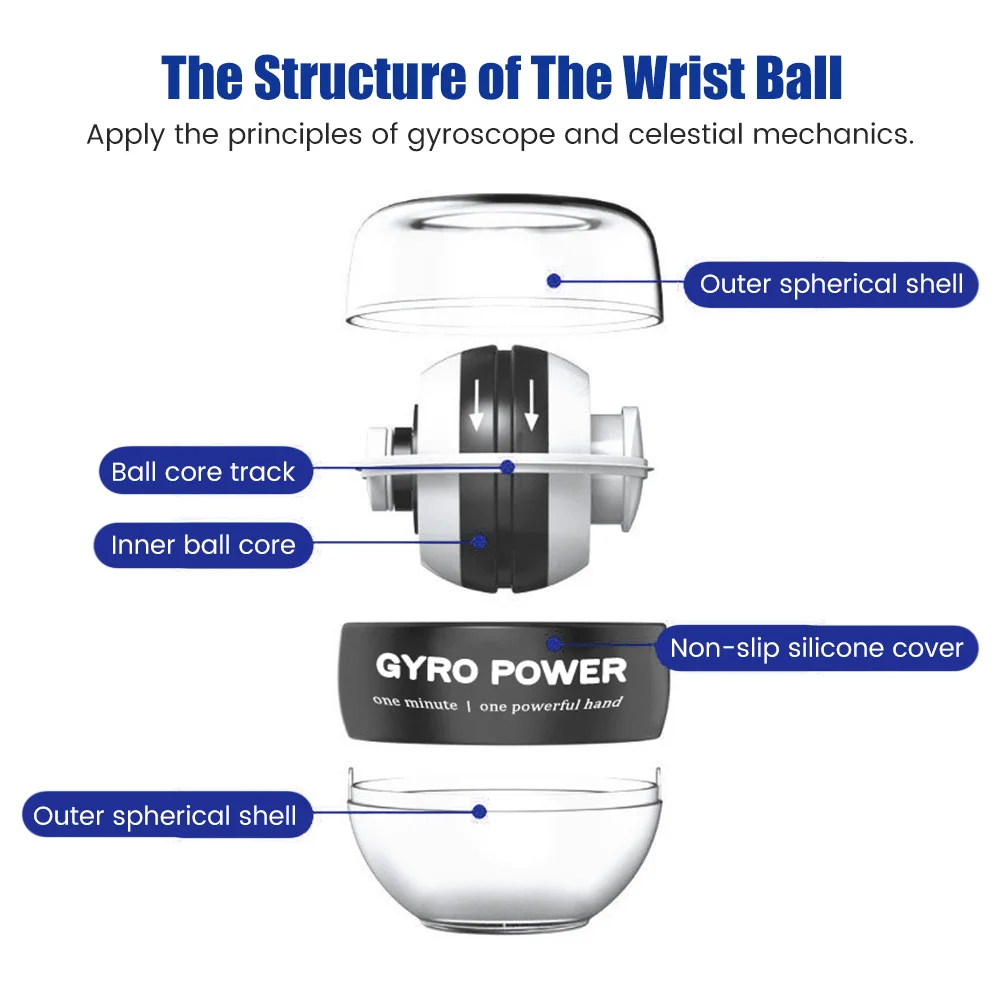 The Structure of The Wrist Ball
Apply the principles of gyroscope and celestial mechanics.

Outer spherical shell

Ball core track

Inner ball core

Non-slip silicone cover

GYRO POWER
one minute | one powerful hand

Outer spherical shell