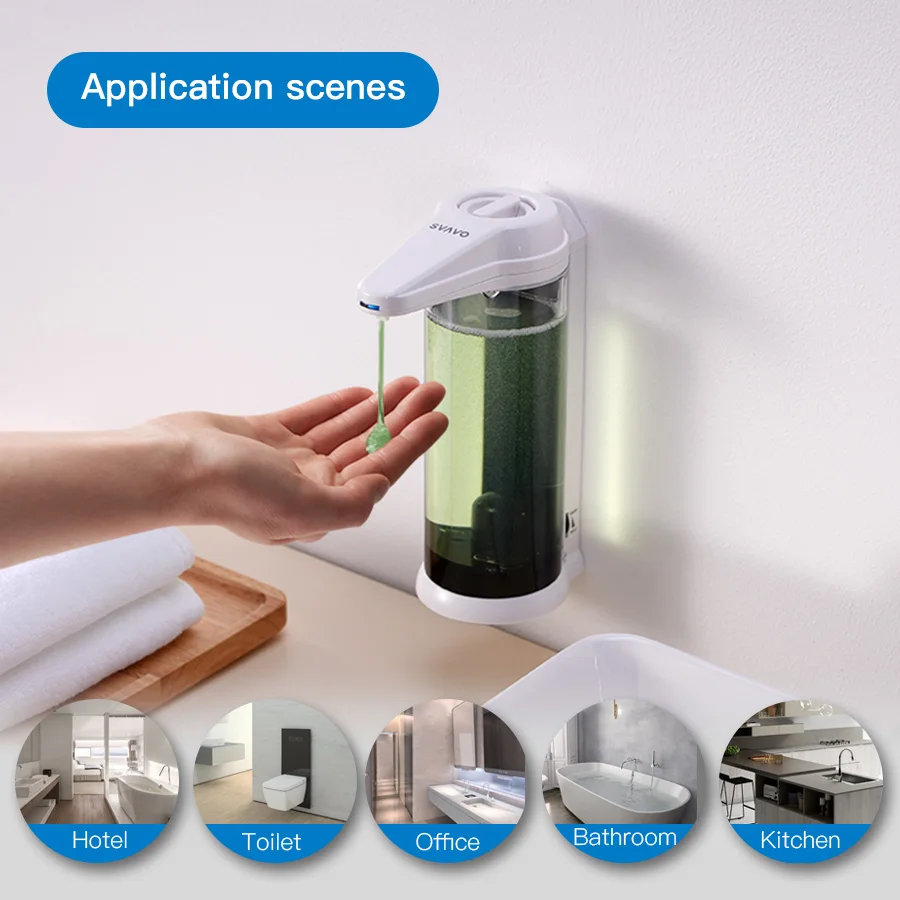 Application scenes

SVAVO

Hotel

Toilet

Office

Bathroom

Kitchen