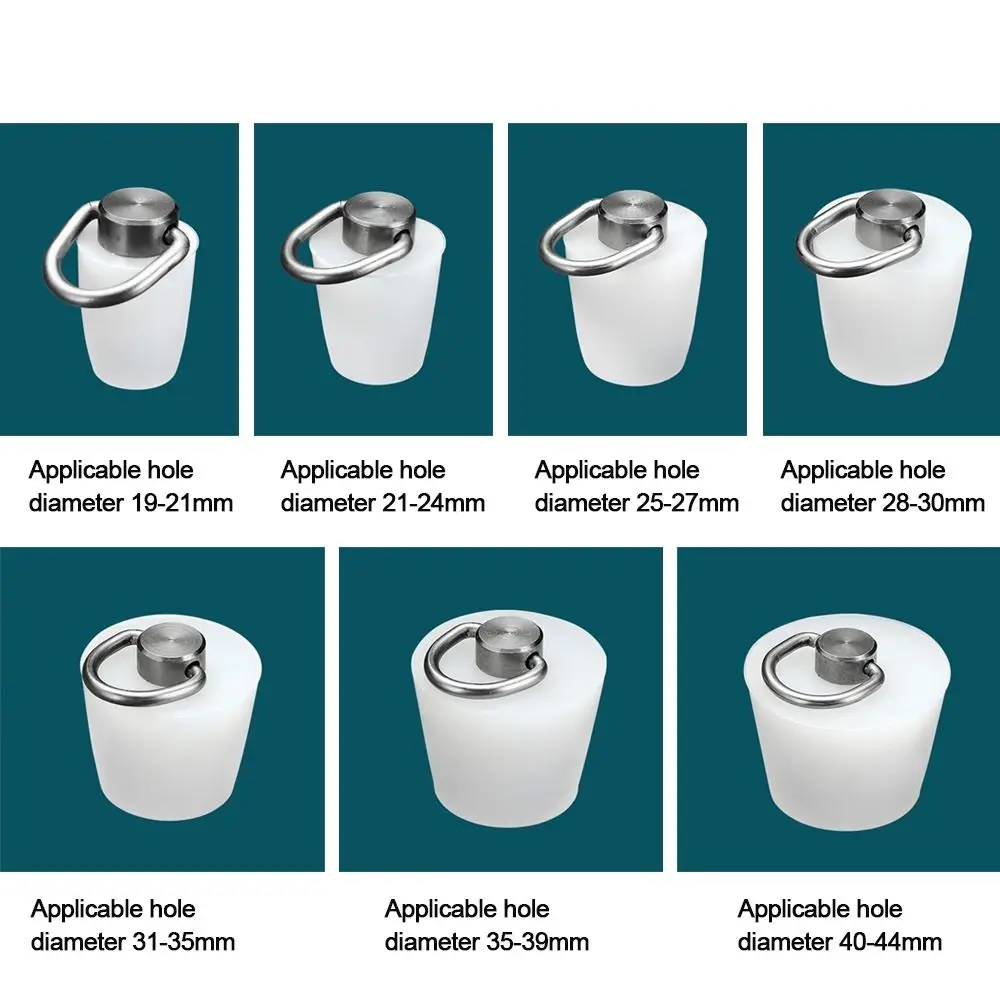 Applicable hole diameter 19-21mm

Applicable hole diameter 21-24mm

Applicable hole diameter 25-27mm

Applicable hole diameter 28-30mm

Applicable hole diameter 31-35mm

Applicable hole diameter 35-39mm

Applicable hole diameter 40-44mm