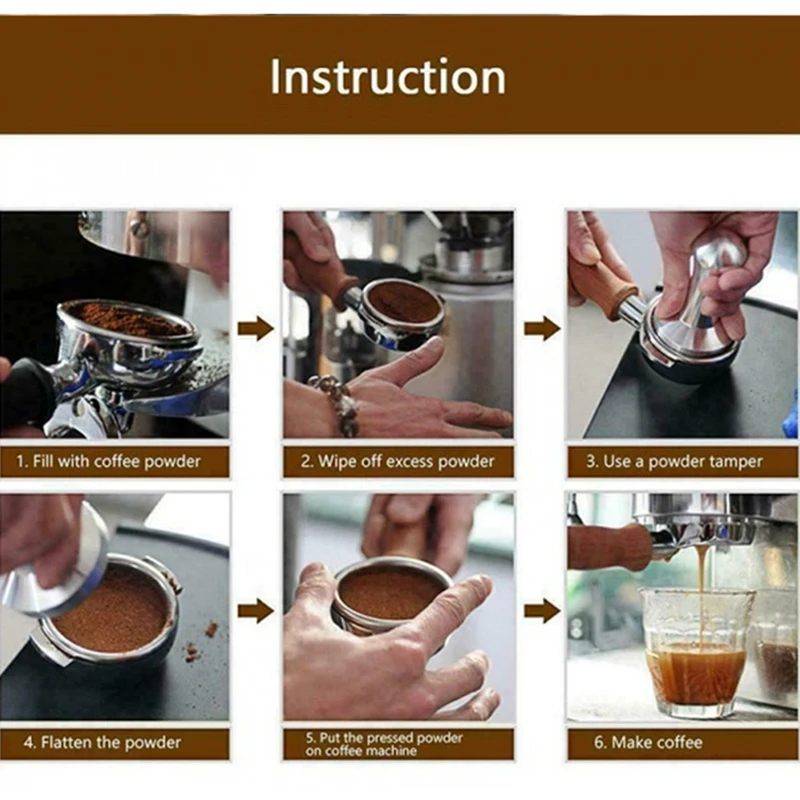 Instruction

1. Fill with coffee powder

2. Wipe off excess powder

3. Use a powder tamper

4. Flatten the powder

5. Put the pressed powder on coffee machine

6. Make coffee