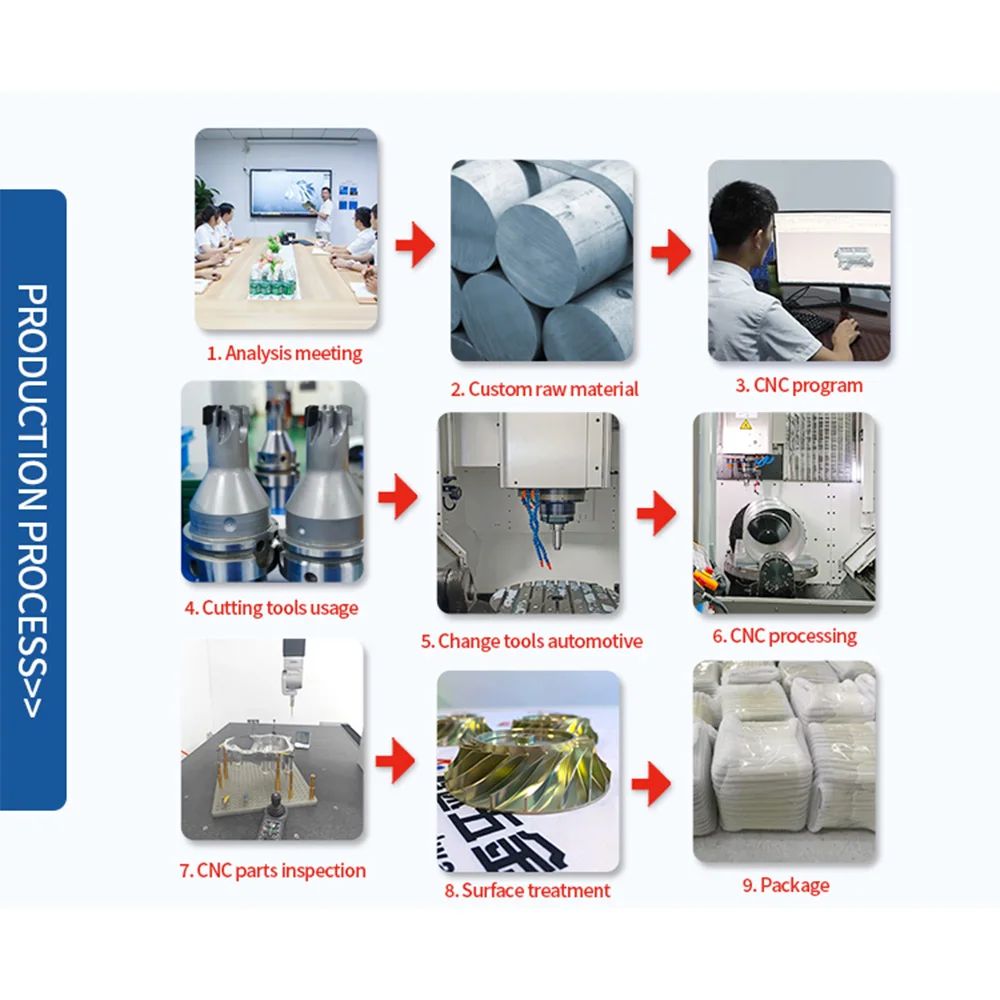 PRODUCTION PROCESS>>

1. Analysis meeting

2. Custom raw material

3. CNC program

4. Cutting tools usage

5. Change tools automotive

6. CNC processing

7. CNC parts inspection

8. Surface treatment

9. Package