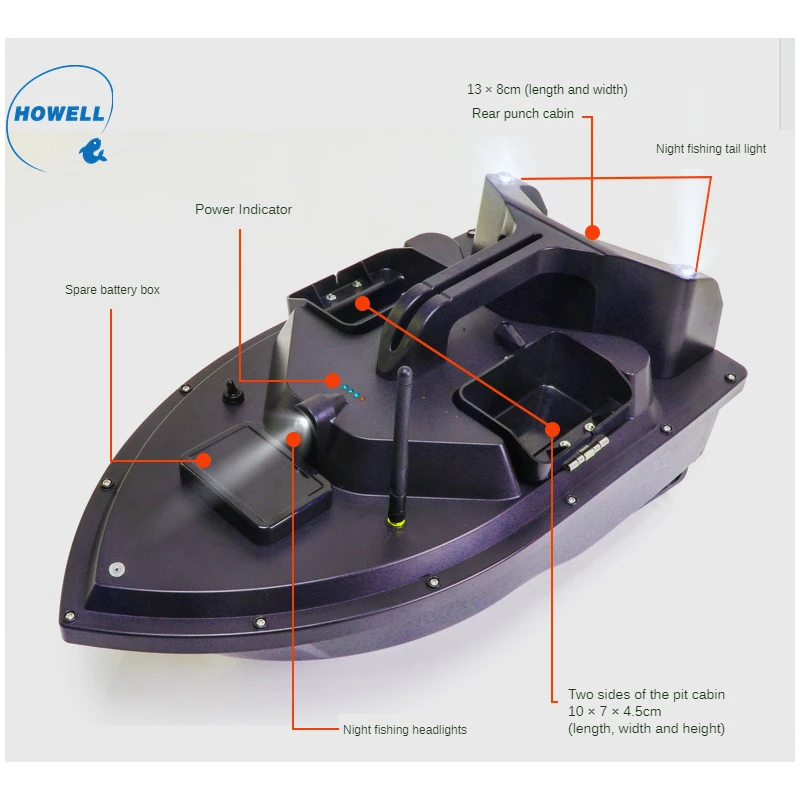 HOWELL

13 × 8cm (length and width)
Rear punch cabin

Night fishing tail light

Power Indicator

Spare battery box

Two sides of the pit cabin
10 × 7 × 4.5cm
(length, width and height)

Night fishing headlights