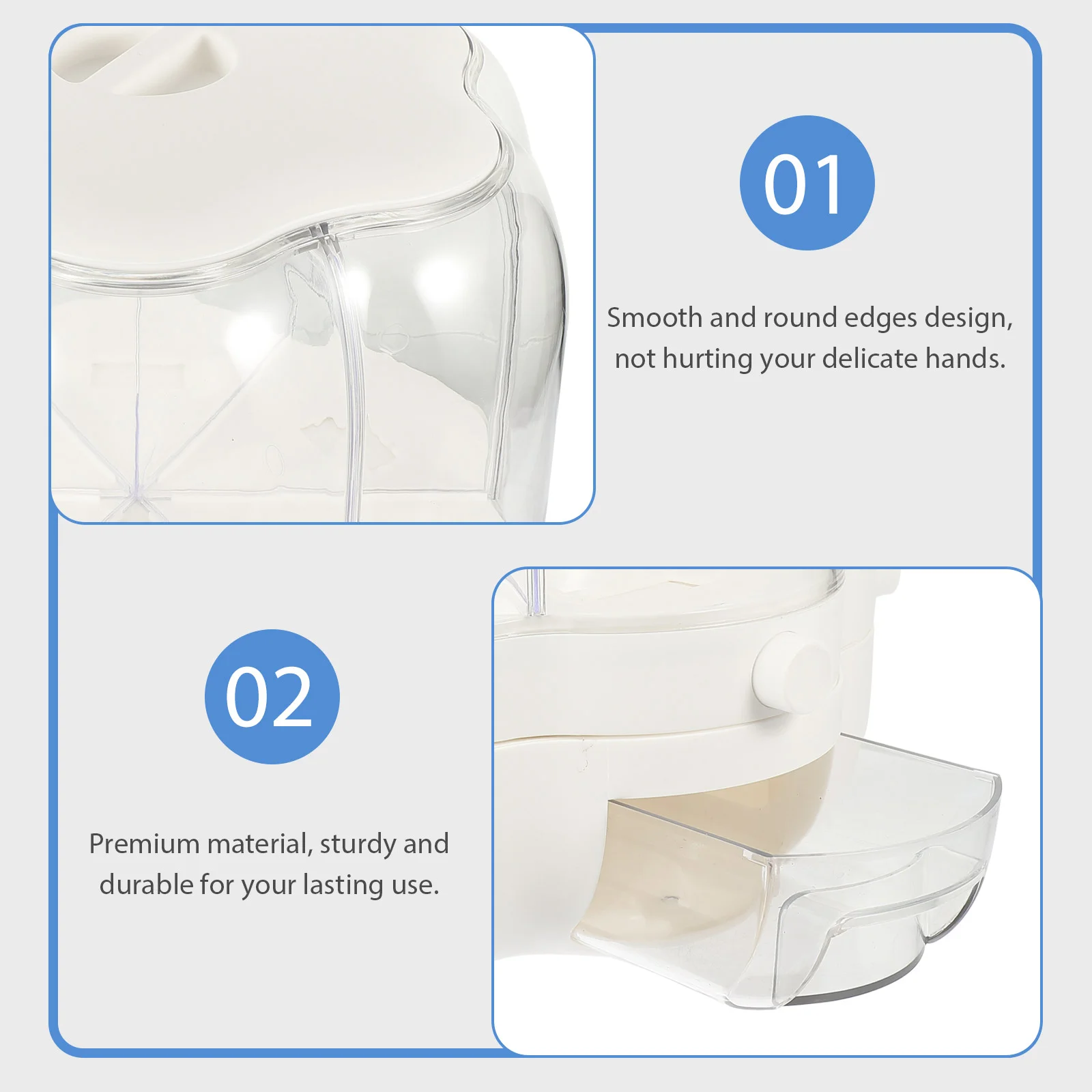 01

Smooth and round edges design, not hurting your delicate hands.

02

Premium material, sturdy and durable for your lasting use.