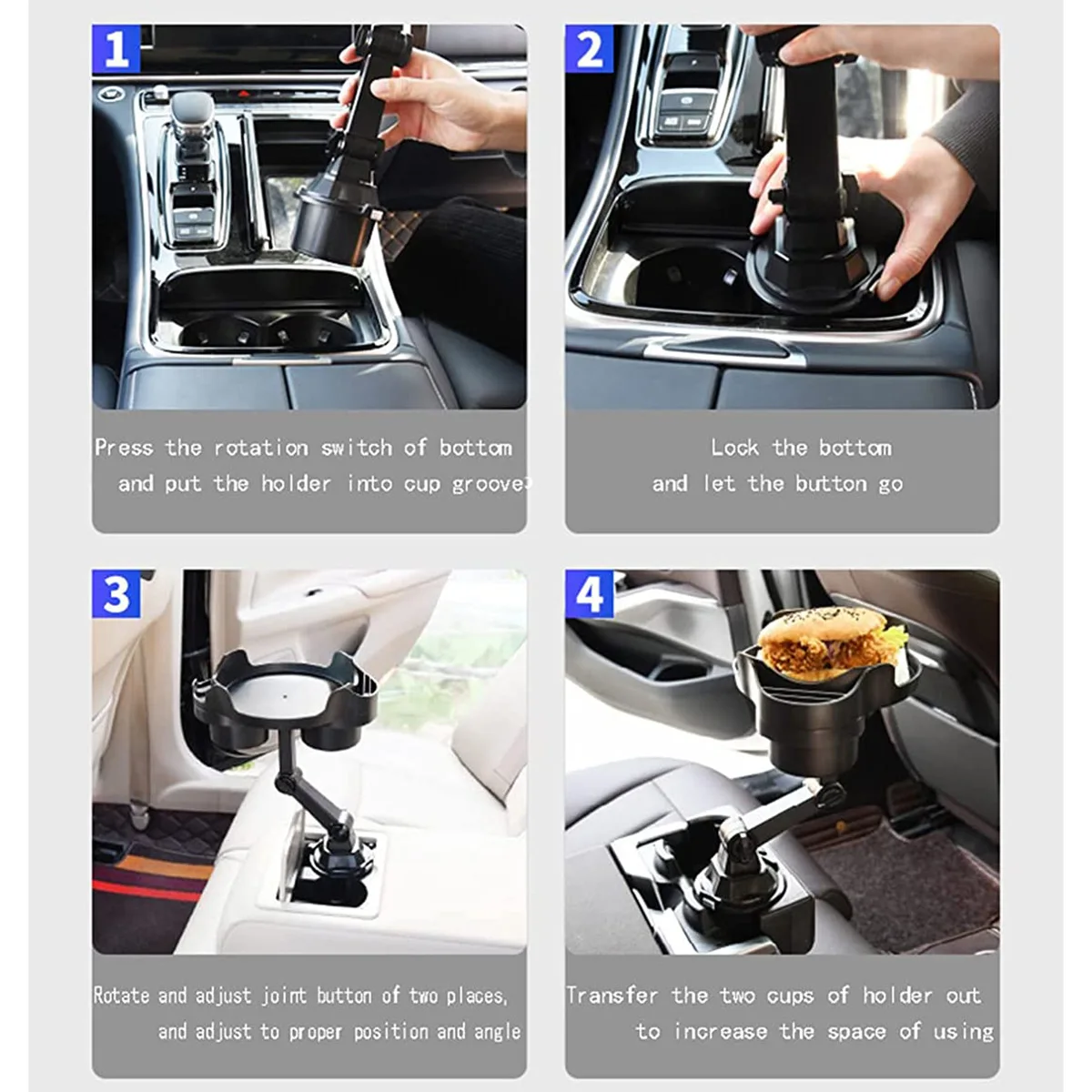 1

Press the rotation switch of bottom and put the holder into cup groove

2

Lock the bottom and let the button go

3

Rotate and adjust joint button of two places, and adjust to proper position and angle

4

Transfer the two cups of holder out to increase the space of using