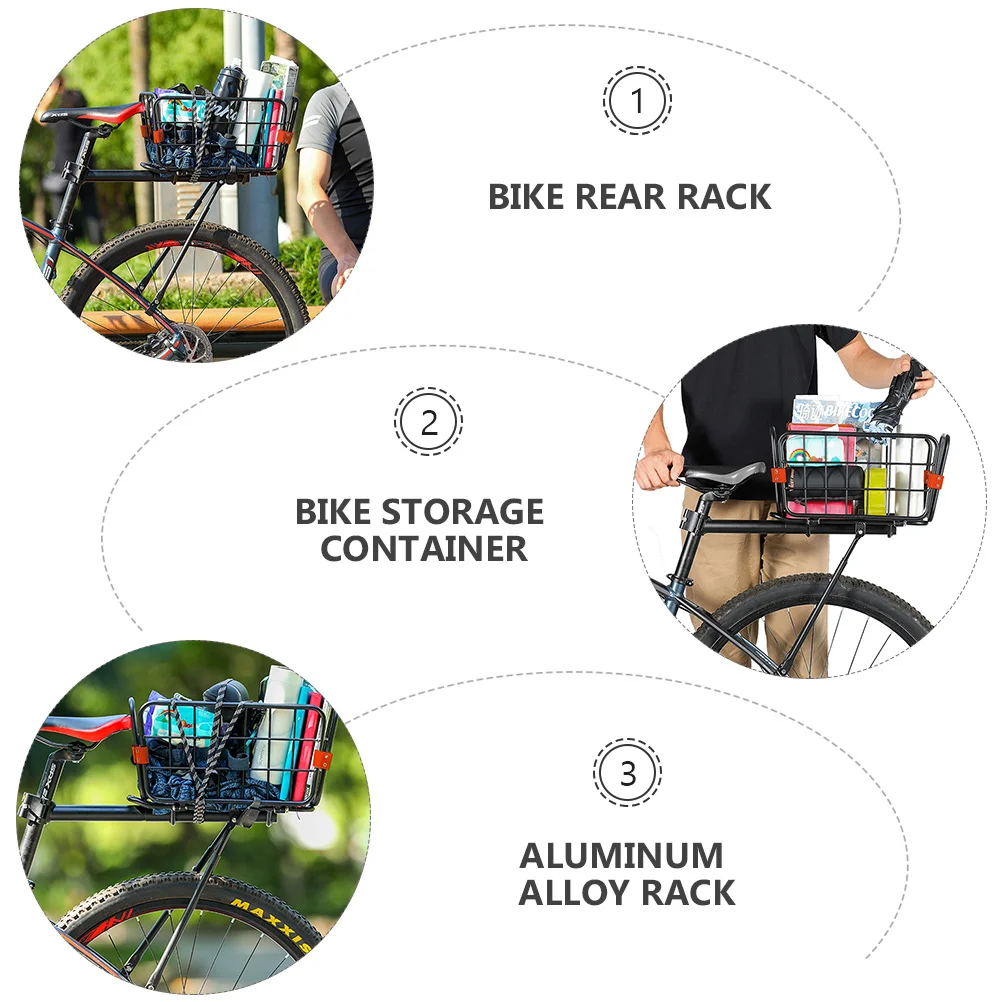 1

BIKE REAR RACK

2

BIKE STORAGE CONTAINER

3

ALUMINUM ALLOY RACK

MAXXIS