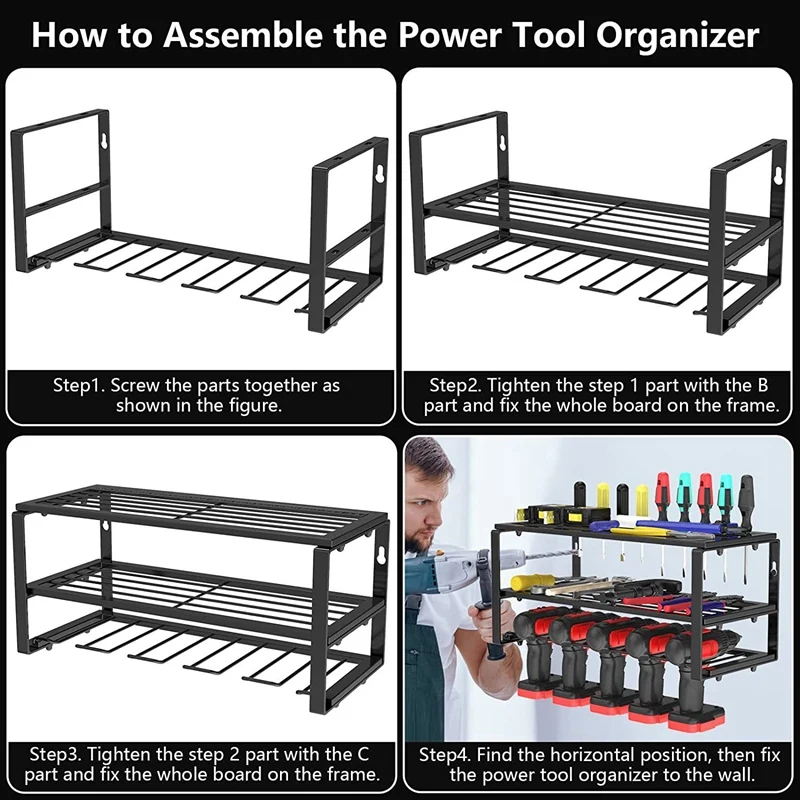 How to Assemble the Power Tool Organizer

Step1. Screw the parts together as shown in the figure.

Step2. Tighten the step 1 part with the B part and fix the whole board on the frame.

Step3. Tighten the step 2 part with the C part and fix the whole board on the frame.

Step4. Find the horizontal position, then fix the power tool organizer to the wall.