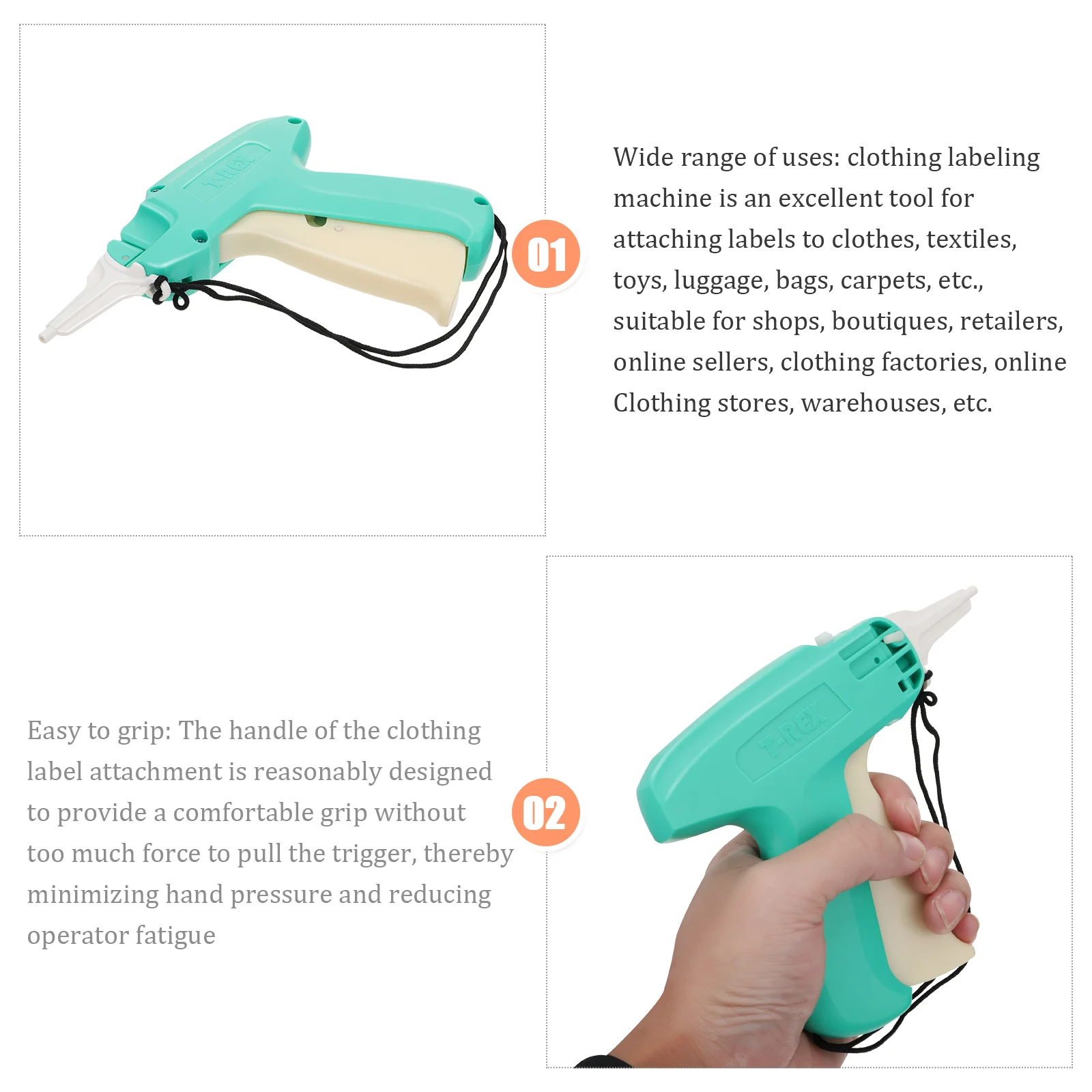 T-REX

01

Wide range of uses: clothing labeling machine is an excellent tool for attaching labels to clothes, textiles, toys, luggage, bags, carpets, etc., suitable for shops, boutiques, retailers, online sellers, clothing factories, online Clothing stores, warehouses, etc.

Easy to grip: The handle of the clothing label attachment is reasonably designed to provide a comfortable grip without too much force to pull the trigger, thereby minimizing hand pressure and reducing operator fatigue

02

T-REX