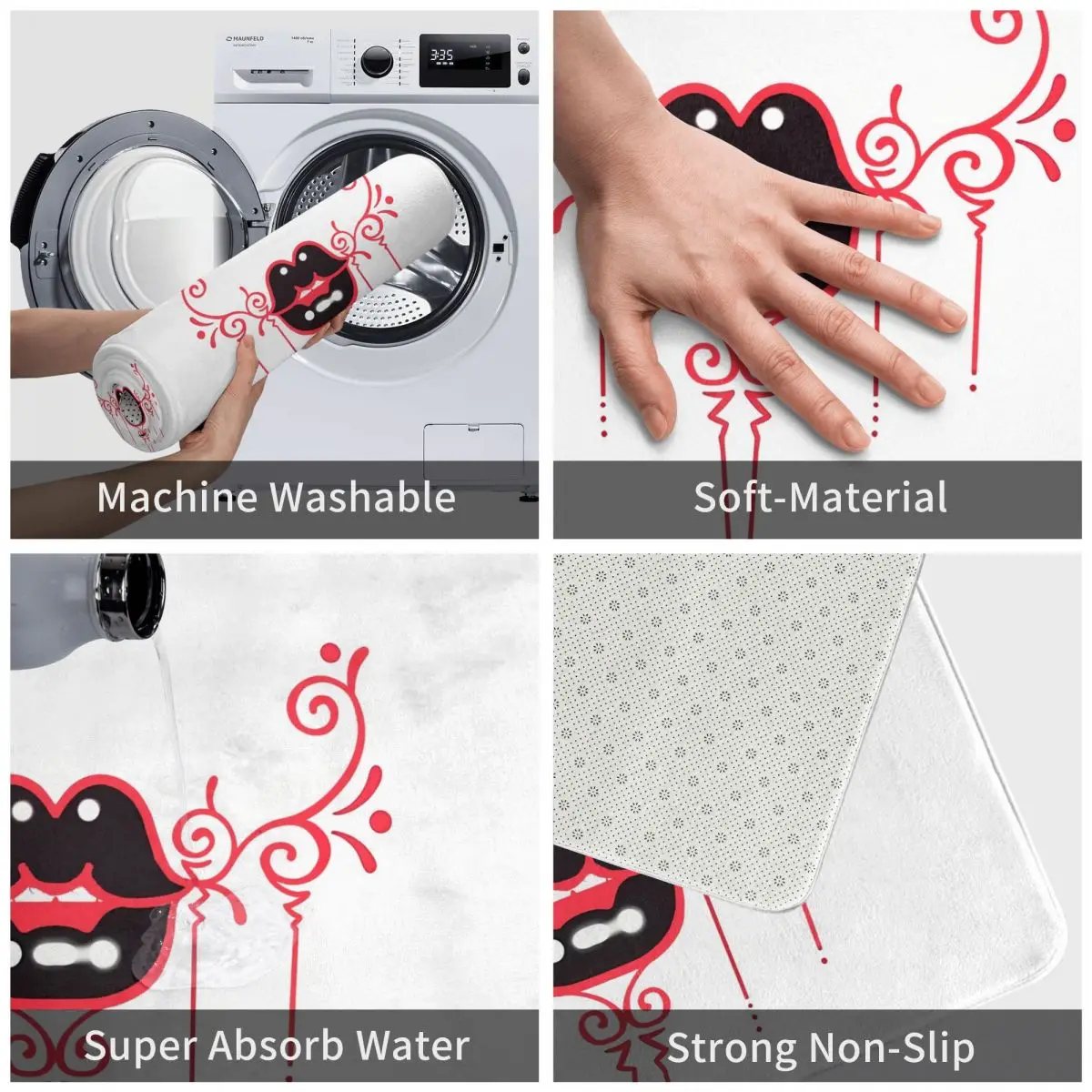 MAUNFELD
3:35

Machine Washable

Soft-Material

Super Absorb Water

Strong Non-Slip