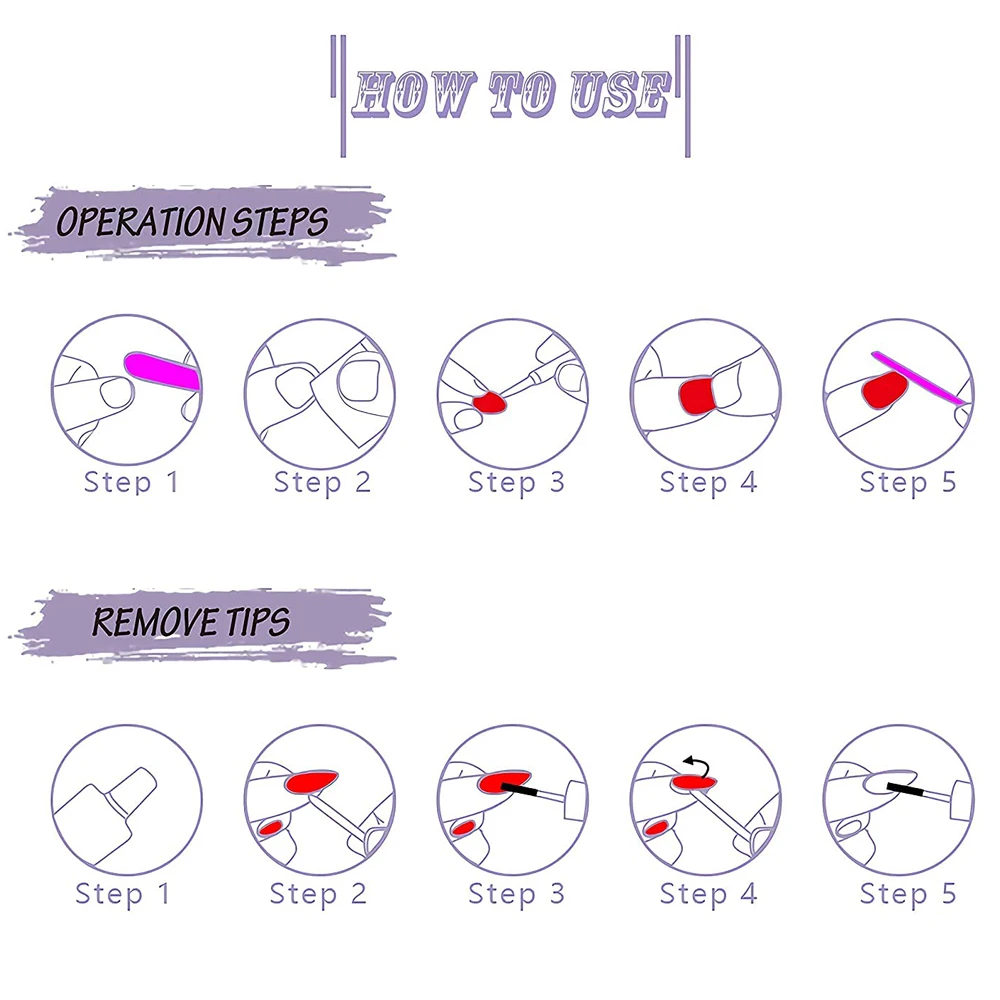 HOW TO USE

OPERATION STEPS

Step 1 Step 2 Step 3 Step 4 Step 5

REMOVE TIPS

Step 1 Step 2 Step 3 Step 4 Step 5