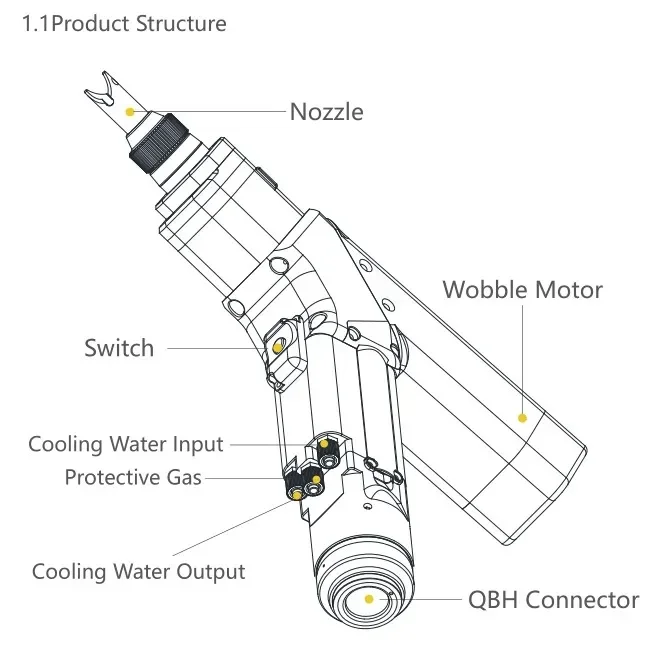 1.1Product Structure

Nozzle

Wobble Motor

Switch

Cooling Water Input

Protective Gas

Cooling Water Output

QBH Connector