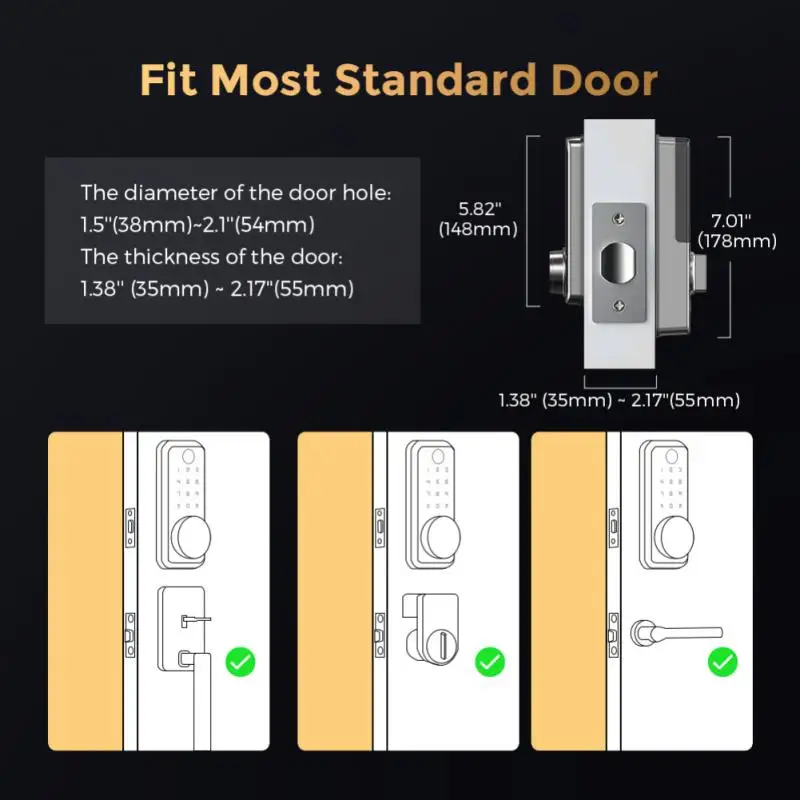 Fit Most Standard Door

The diameter of the door hole:
1.5"(38mm)~2.1"(54mm)
The thickness of the door:
1.38" (35mm) ~ 2.17"(55mm)

5.82"
(148mm)

7.01"
(178mm)

1.38" (35mm) ~ 2.17"(55mm)