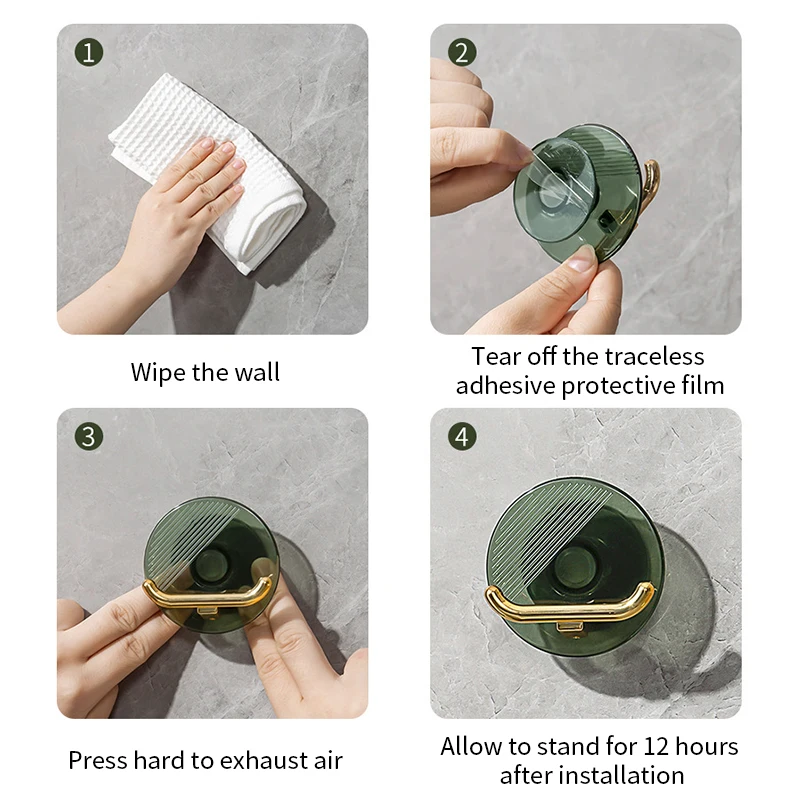 1

Wipe the wall

2

Tear off the traceless adhesive protective film

3

Press hard to exhaust air

4

Allow to stand for 12 hours after installation