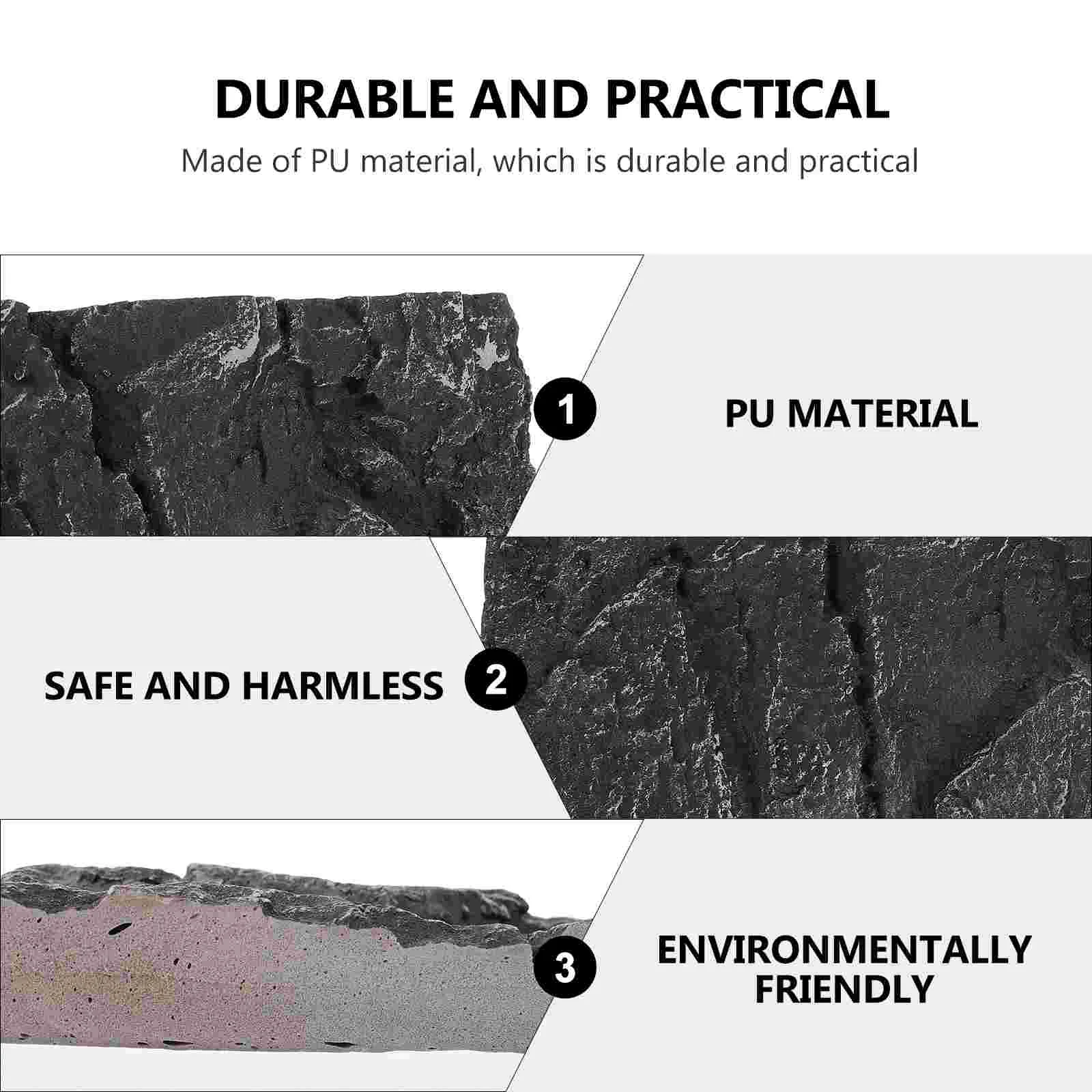 DURABLE AND PRACTICAL

Made of PU material, which is durable and practical

1

PU MATERIAL

SAFE AND HARMLESS

2

3

ENVIRONMENTALLY FRIENDLY