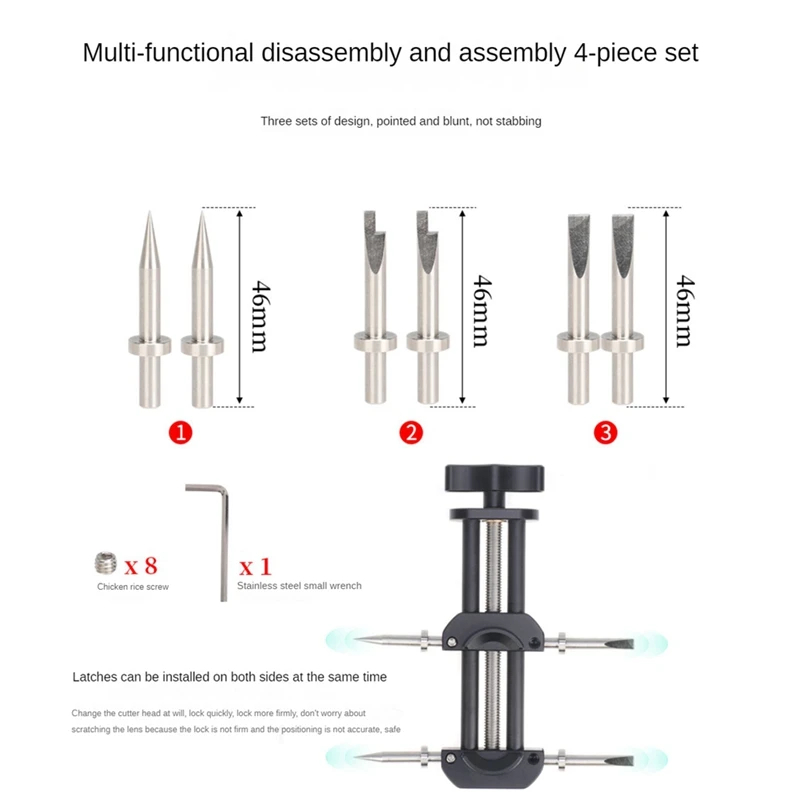 Multi-functional disassembly and assembly 4-piece set

Three sets of design, pointed and blunt, not stabbing

46mm

46mm

46mm

1

2

3

x 8
Chicken rice screw

x 1
Stainless steel small wrench

Latches can be installed on both sides at the same time

Change the cutter head at will, lock quickly, lock more firmly, don't worry about scratching the lens because the lock is not firm and the positioning is not accurate, safe