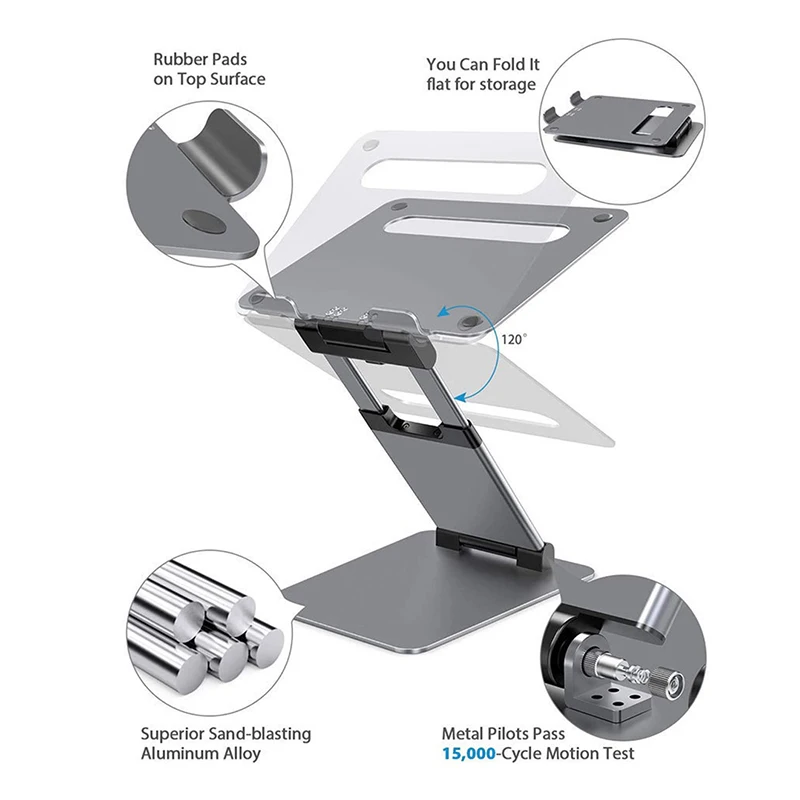 Rubber Pads on Top Surface

You Can Fold It flat for storage

120°

Superior Sand-blasting Aluminum Alloy

Metal Pilots Pass 15,000-Cycle Motion Test