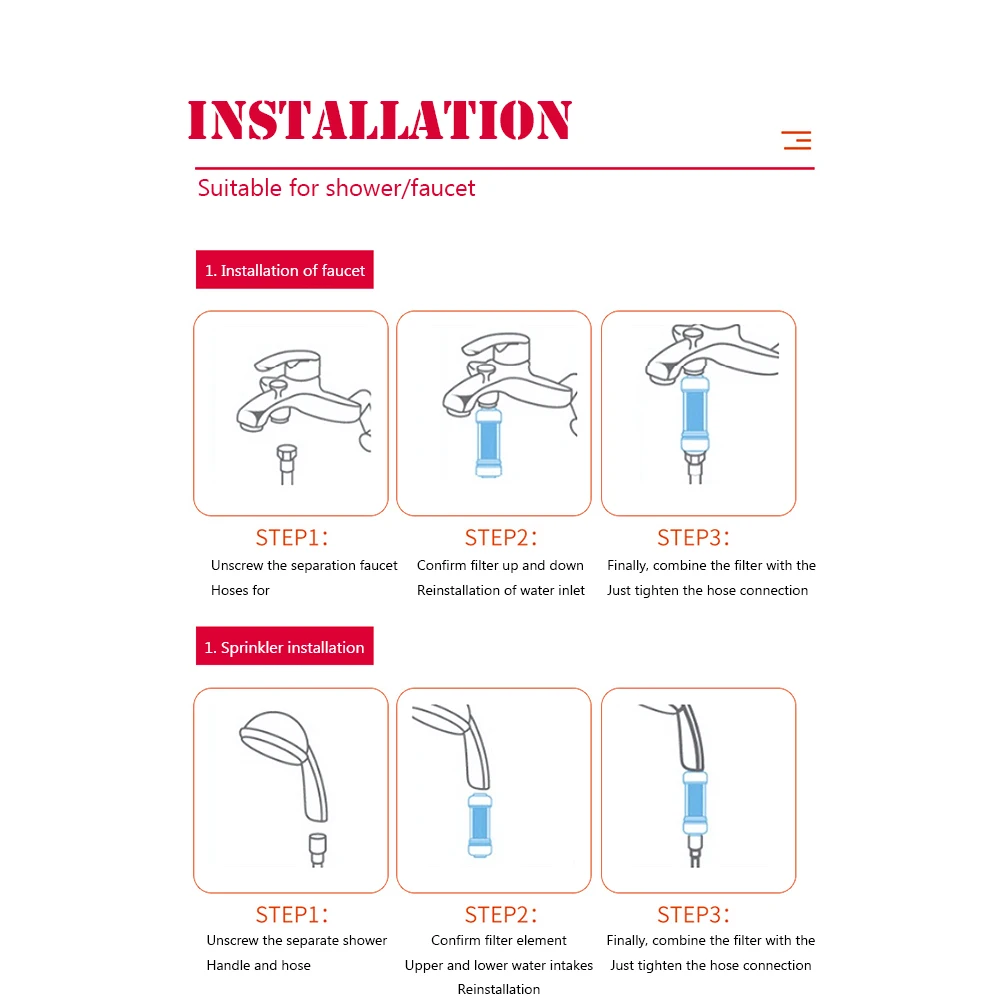 INSTALLATION

Suitable for shower/faucet

1. Installation of faucet

STEP1:
Unscrew the separation faucet
Hoses for

STEP2:
Confirm filter up and down
Reinstallation of water inlet

STEP3:
Finally, combine the filter with the
Just tighten the hose connection

1. Sprinkler installation

STEP1:
Unscrew the separate shower
Handle and hose

STEP2:
Confirm filter element
Upper and lower water intakes
Reinstallation

STEP3:
Finally, combine the filter with the
Just tighten the hose connection