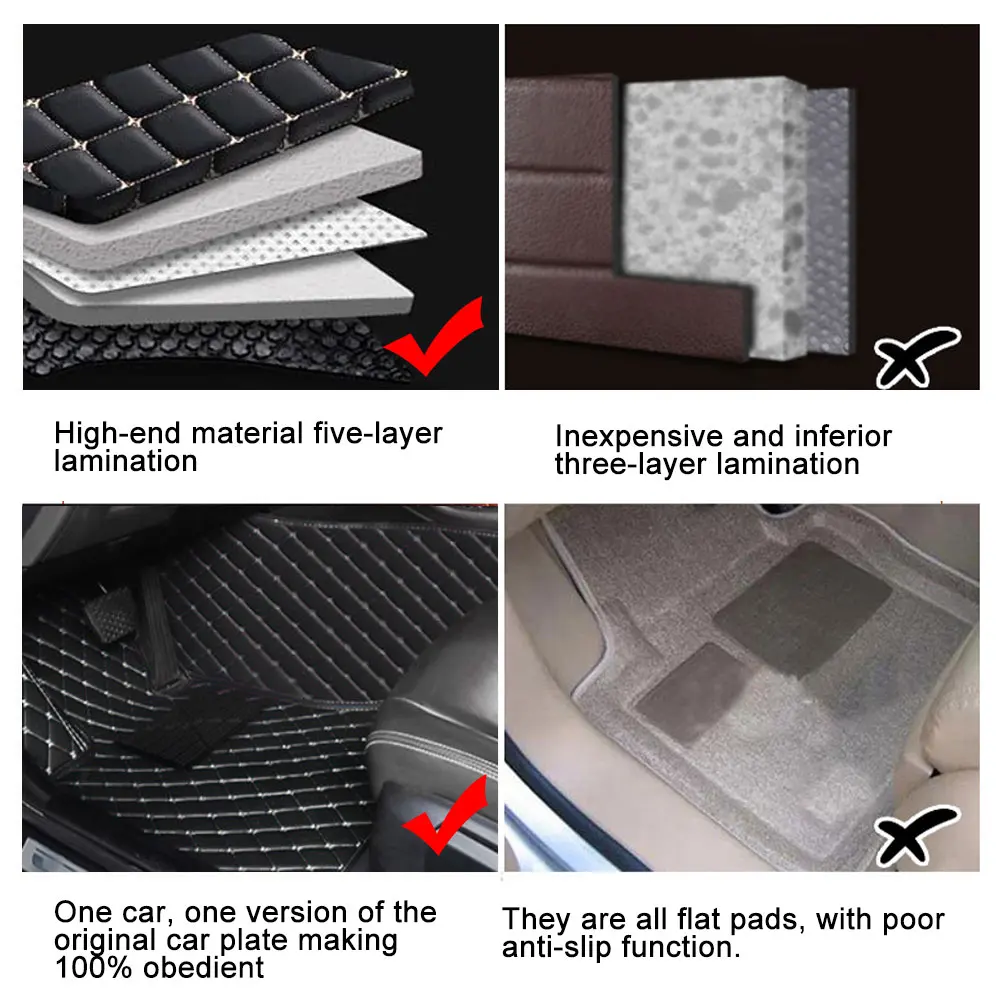 High-end material five-layer lamination

Inexpensive and inferior three-layer lamination

One car, one version of the original car plate making 100% obedient

They are all flat pads, with poor anti-slip function.