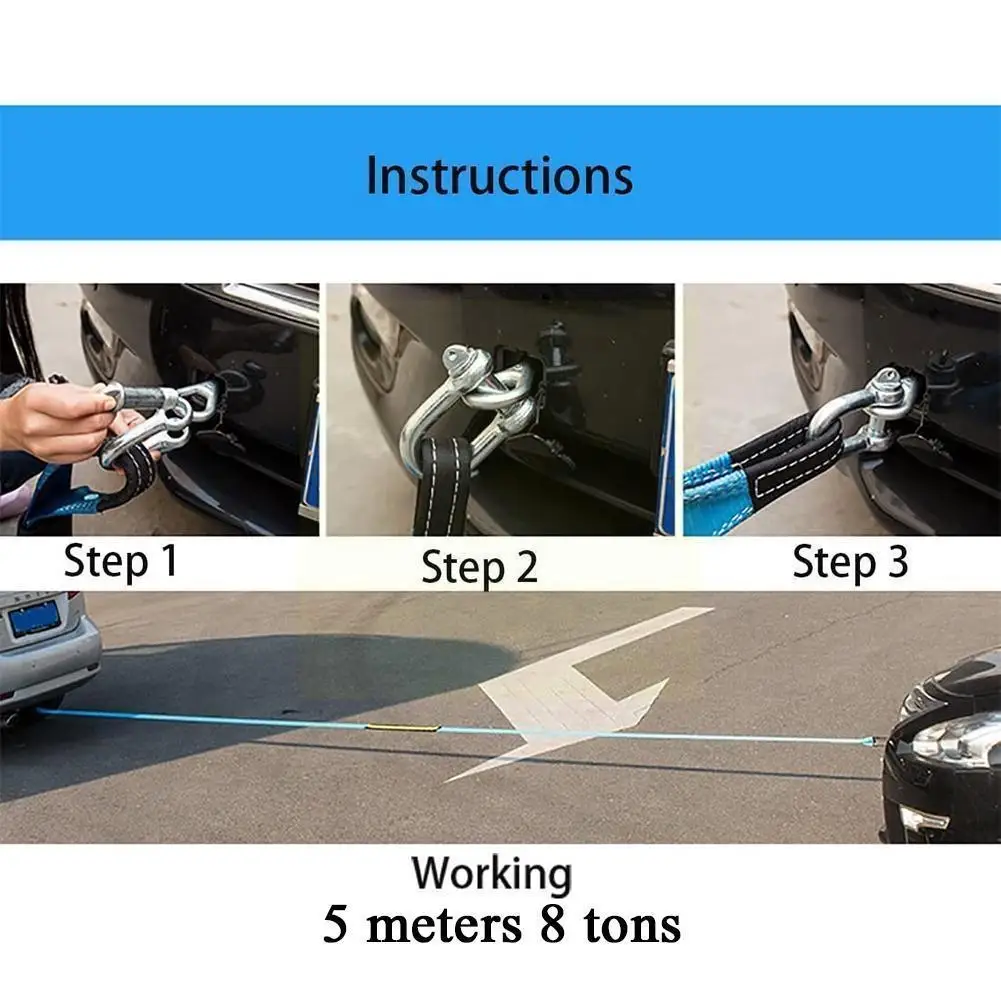 Instructions

Step 1

Step 2

Step 3

Working
5 meters 8 tons