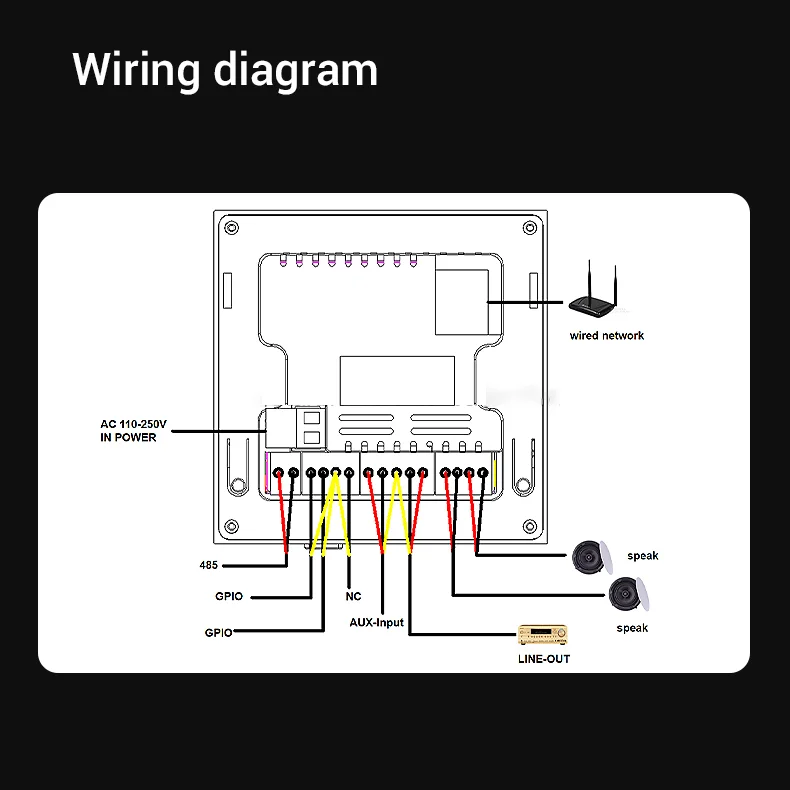 Wiring diagram

wired network

AC 110-250V
IN POWER

485

GPIO

GPIO

NC

AUX-Input

speak

speak

LINE-OUT