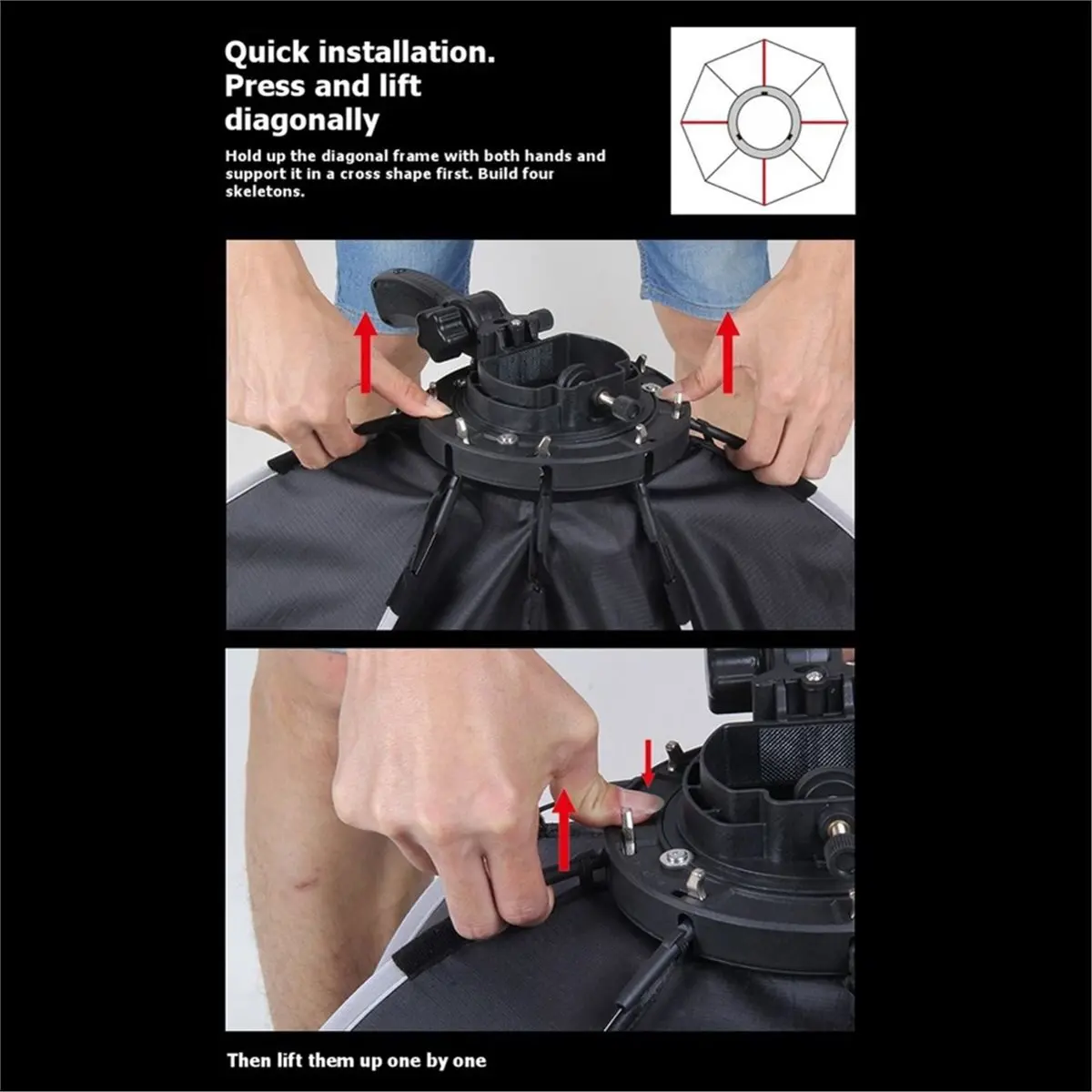 Quick installation. Press and lift diagonally

Hold up the diagonal frame with both hands and support it in a cross shape first. Build four skeletons.

Then lift them up one by one