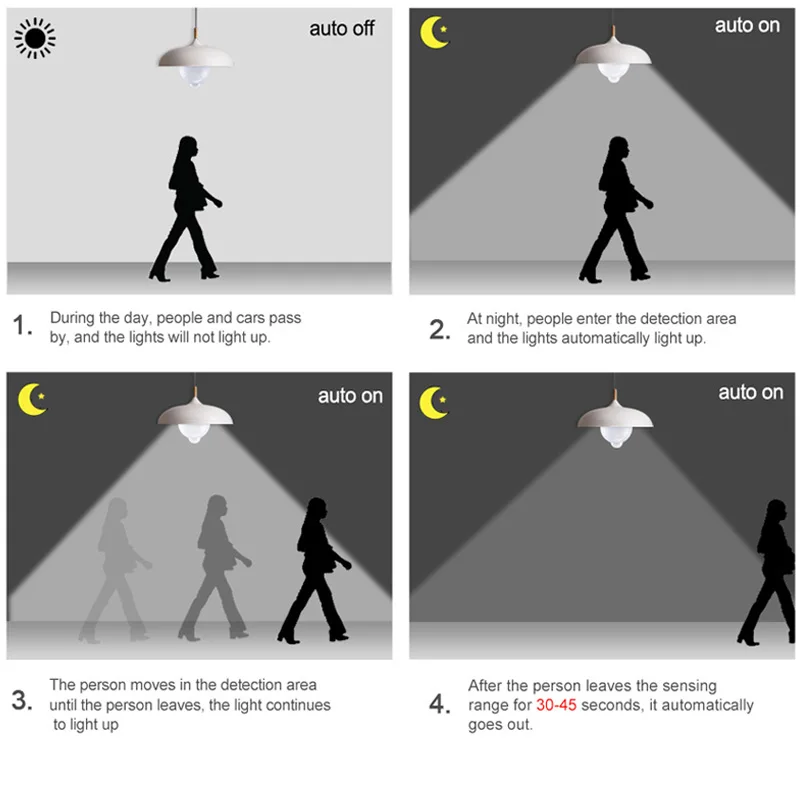 auto off

1. During the day, people and cars pass by, and the lights will not light up.

auto on

2. At night, people enter the detection area and the lights automatically light up.

auto on

3. The person moves in the detection area until the person leaves, the light continues to light up

auto on

4. After the person leaves the sensing range for 30-45 seconds, it automatically goes out.